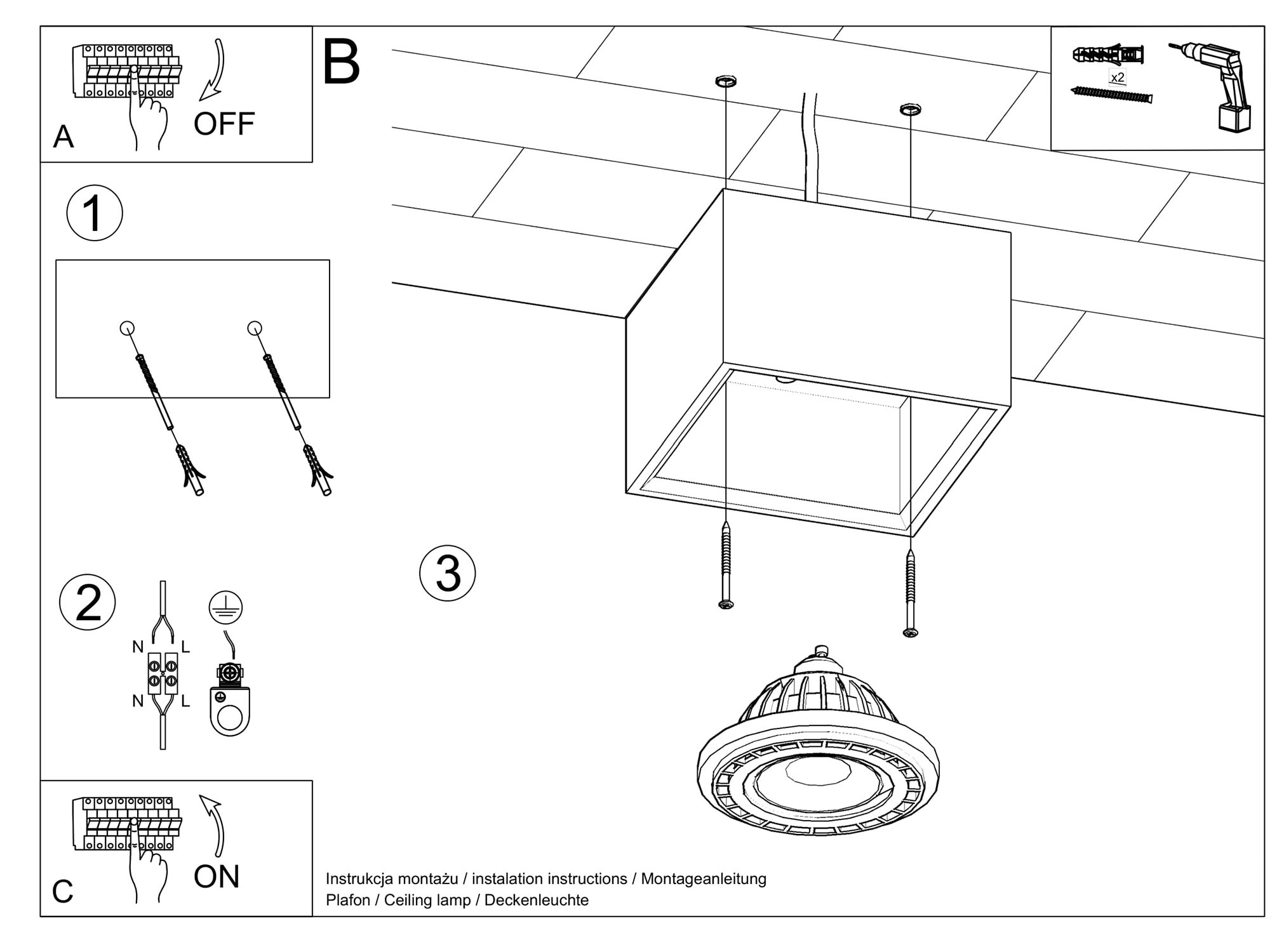 A
OFF

B

x2

1

2

N L
N L

3

C
ON

Instrukcja montażu / instalation instructions / Montageanleitung
Plafon / Ceiling lamp / Deckenleuchte