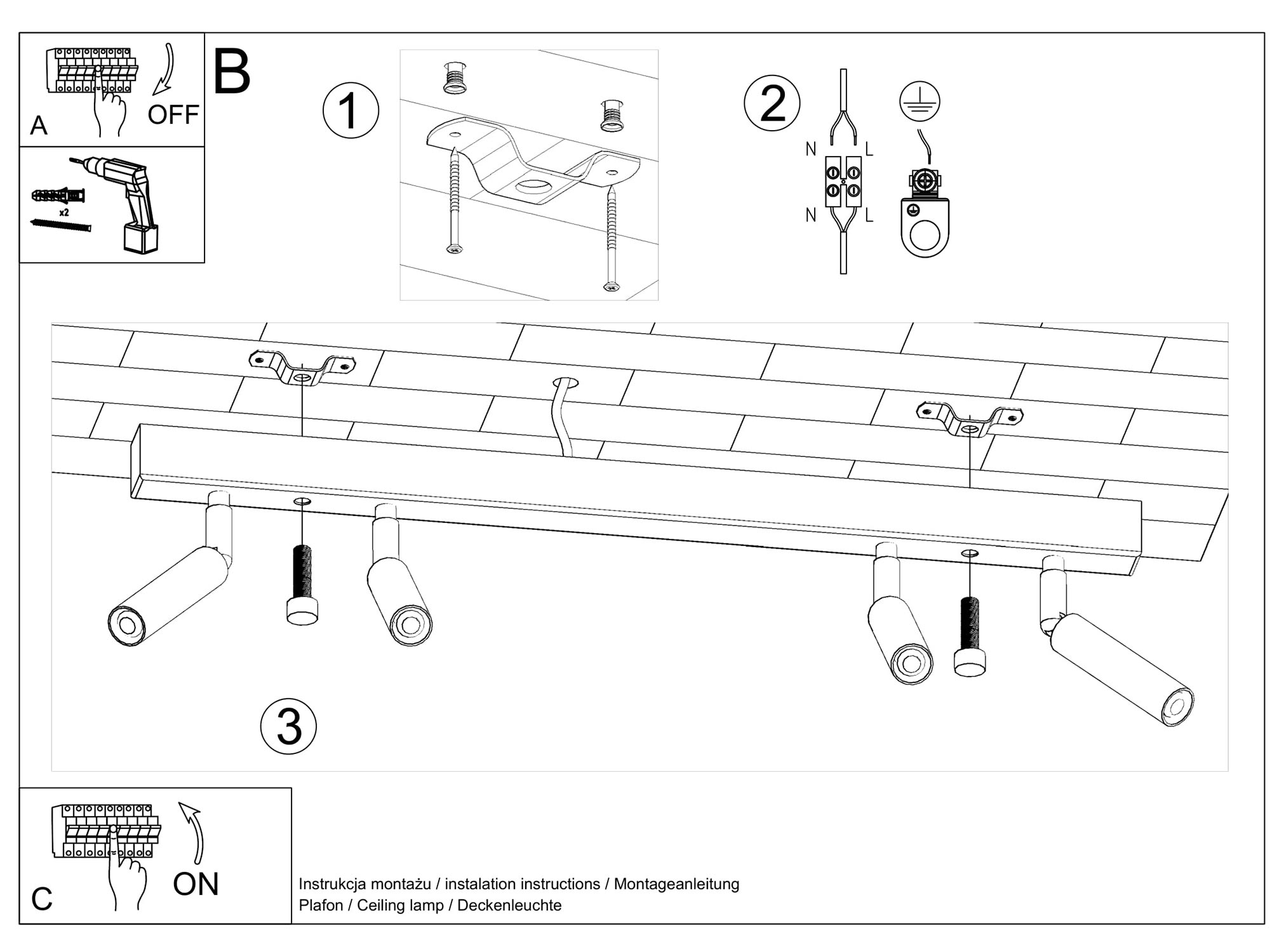 A
OFF

x2

B

1

2

N
L
N
L

3

C
ON

Instrukcja montażu / instalation instructions / Montageanleitung
Plafon / Ceiling lamp / Deckenleuchte