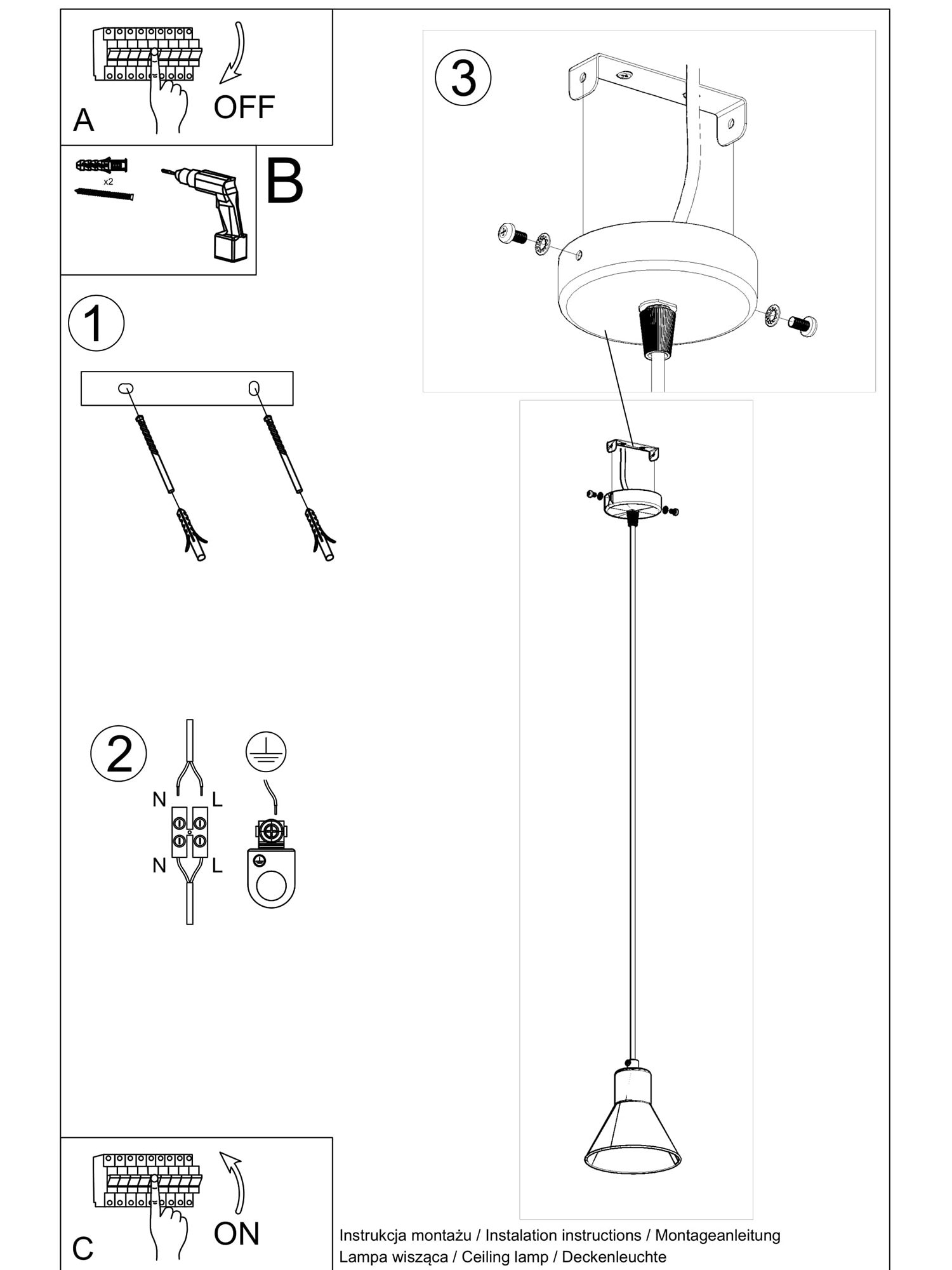 A

OFF

x2

B

1

2

N L

N L

3

C

ON

Instrukcja montażu / Instalation instructions / Montageanleitung
Lampa wisząca / Ceiling lamp / Deckenleuchte