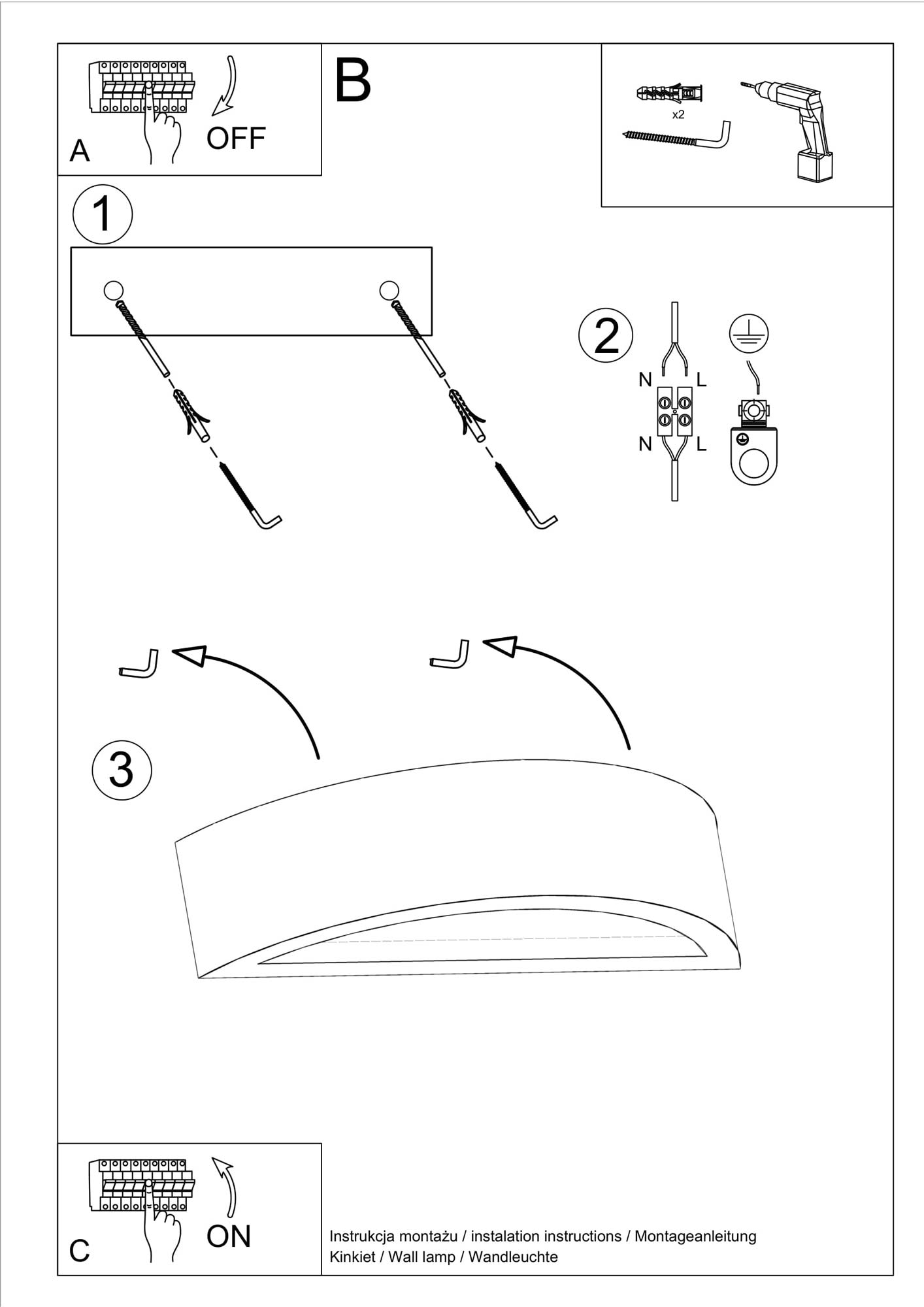 A
OFF

B

x2

1

2
N L
N L

3

C
ON

Instrukcja montażu / instalation instructions / Montageanleitung
Kinkiet / Wall lamp / Wandleuchte