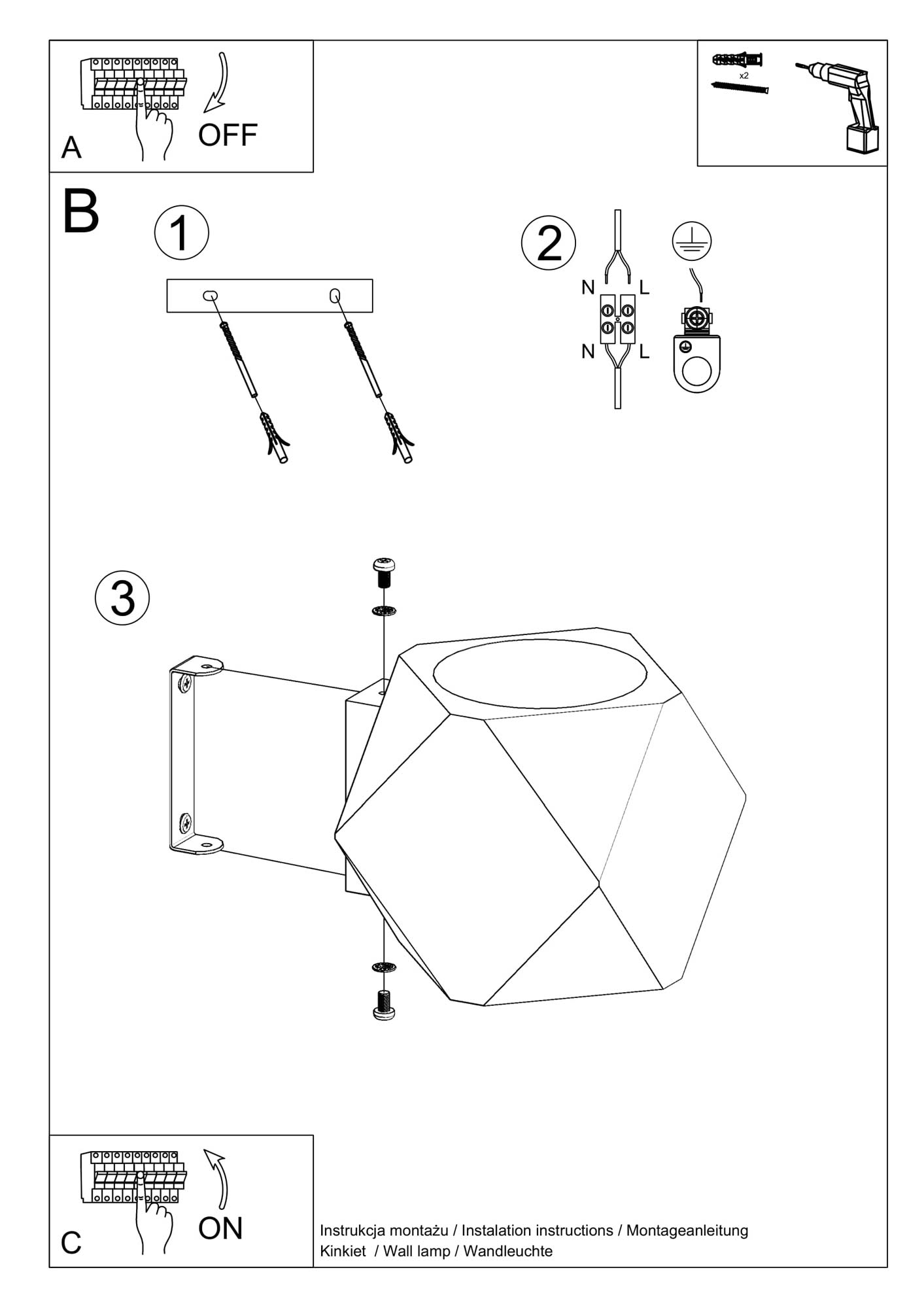 A
OFF

x2

B
1
2
N
L
N
L
3

C
ON

Instrukcja montażu / Instalation instructions / Montageanleitung
Kinkiet / Wall lamp / Wandleuchte