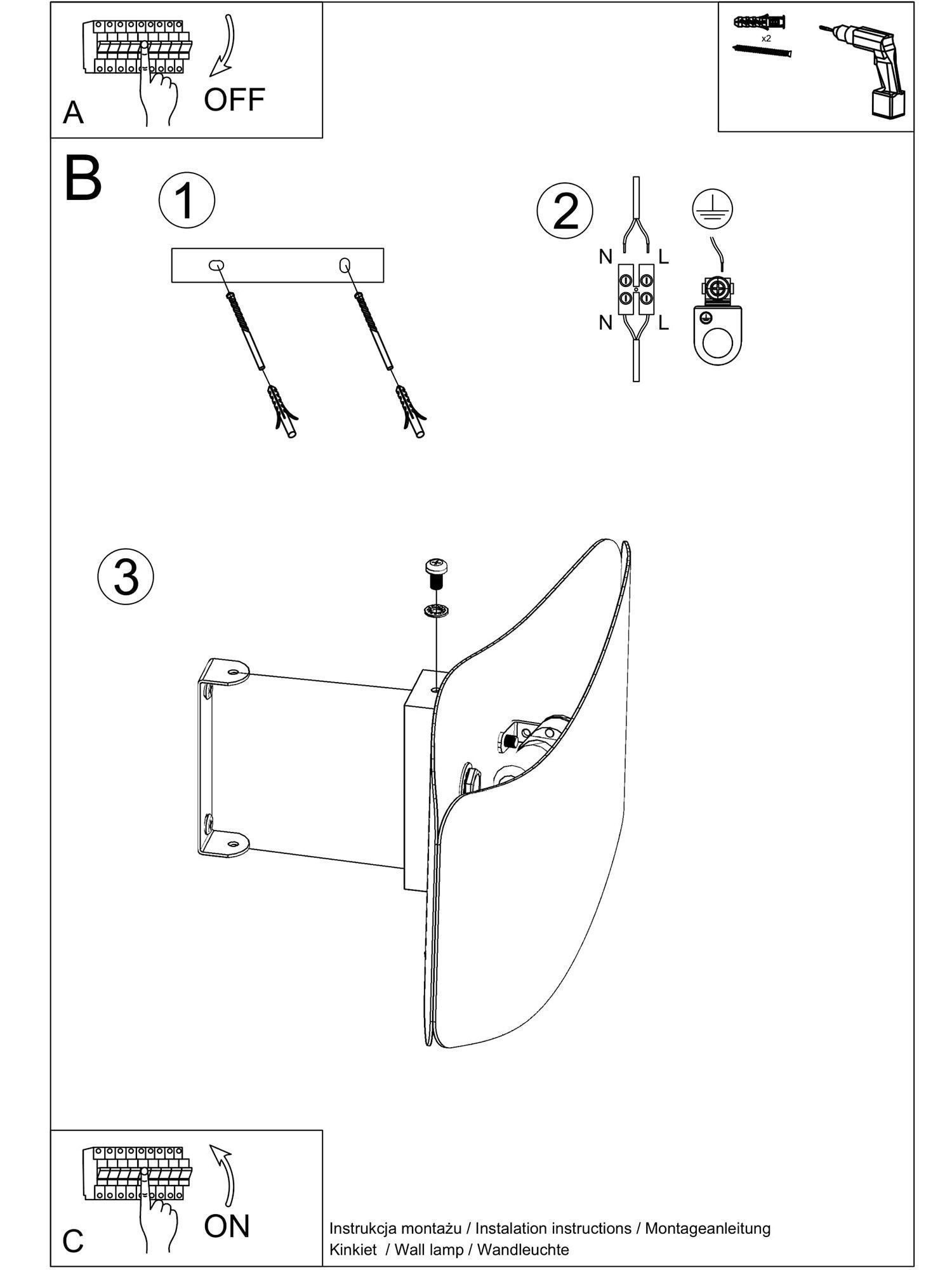 A
OFF

x2

B
1
2
N
L
N
L
3

C
ON

Instrukcja montażu / Instalation instructions / Montageanleitung
Kinkiet / Wall lamp / Wandleuchte