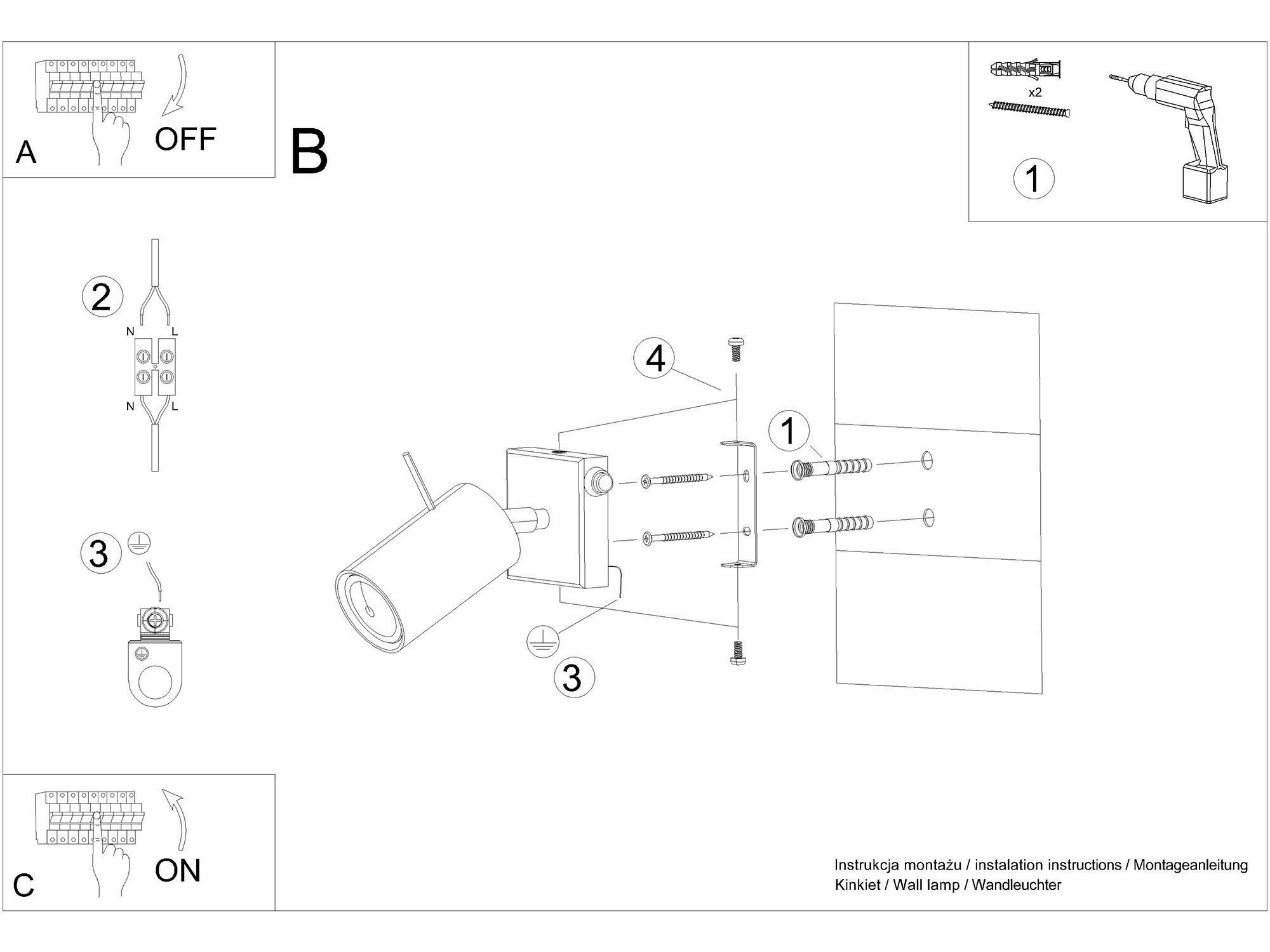 A

OFF

B

x2

1

2

N L

N L

3

4

1

3

C

ON

Instrukcja montażu / instalation instructions / Montageanleitung
Kinkiet / Wall lamp / Wandleuchter