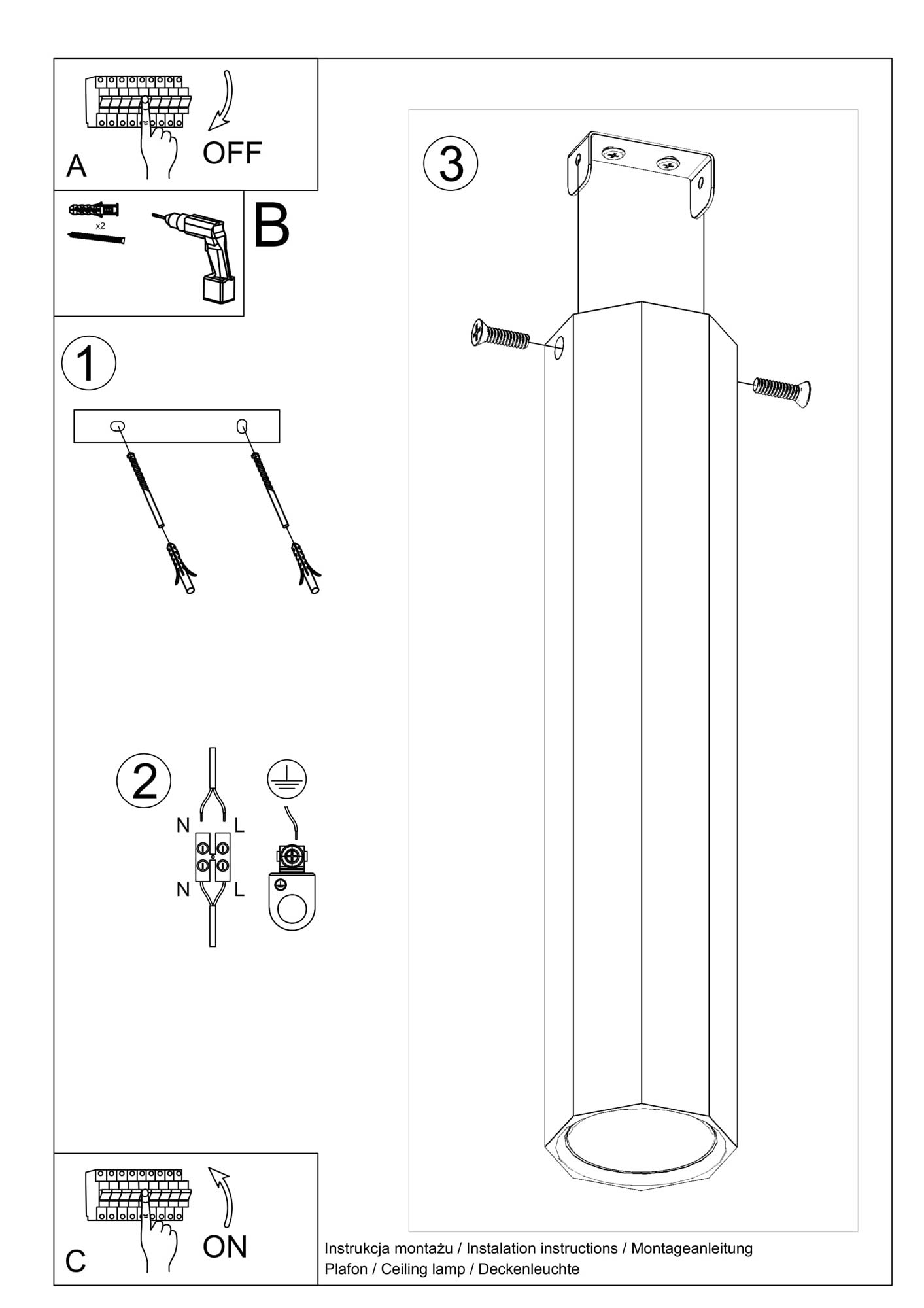 A
OFF

x2
B

1

2
N L
N L

3

C
ON

Instrukcja montażu / Instalation instructions / Montageanleitung
Plafon / Ceiling lamp / Deckenleuchte