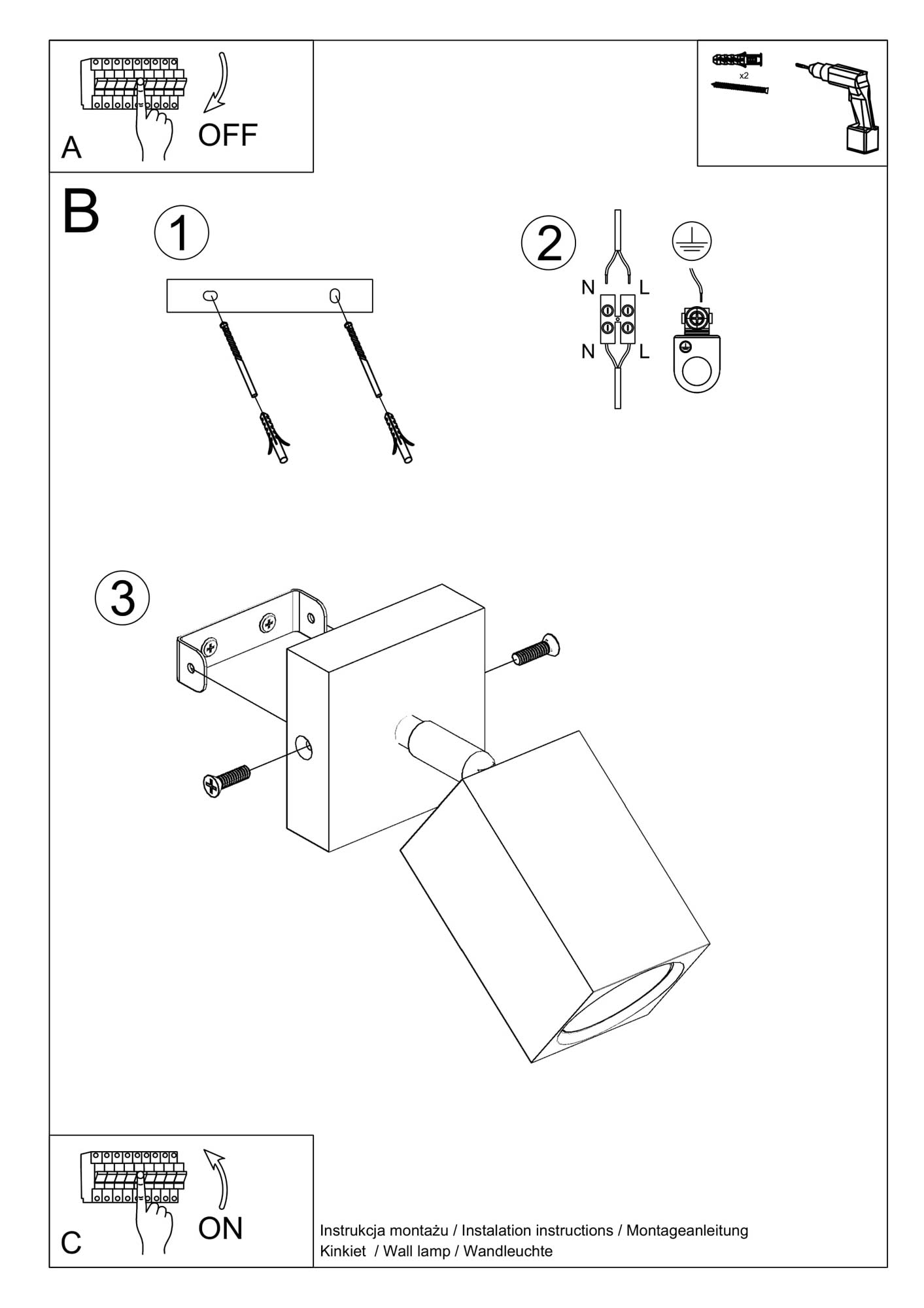 A

OFF

x2

B

1

2

N L

N L

3

C

ON

Instrukcja montażu / Instalation instructions / Montageanleitung
Kinkiet / Wall lamp / Wandleuchte