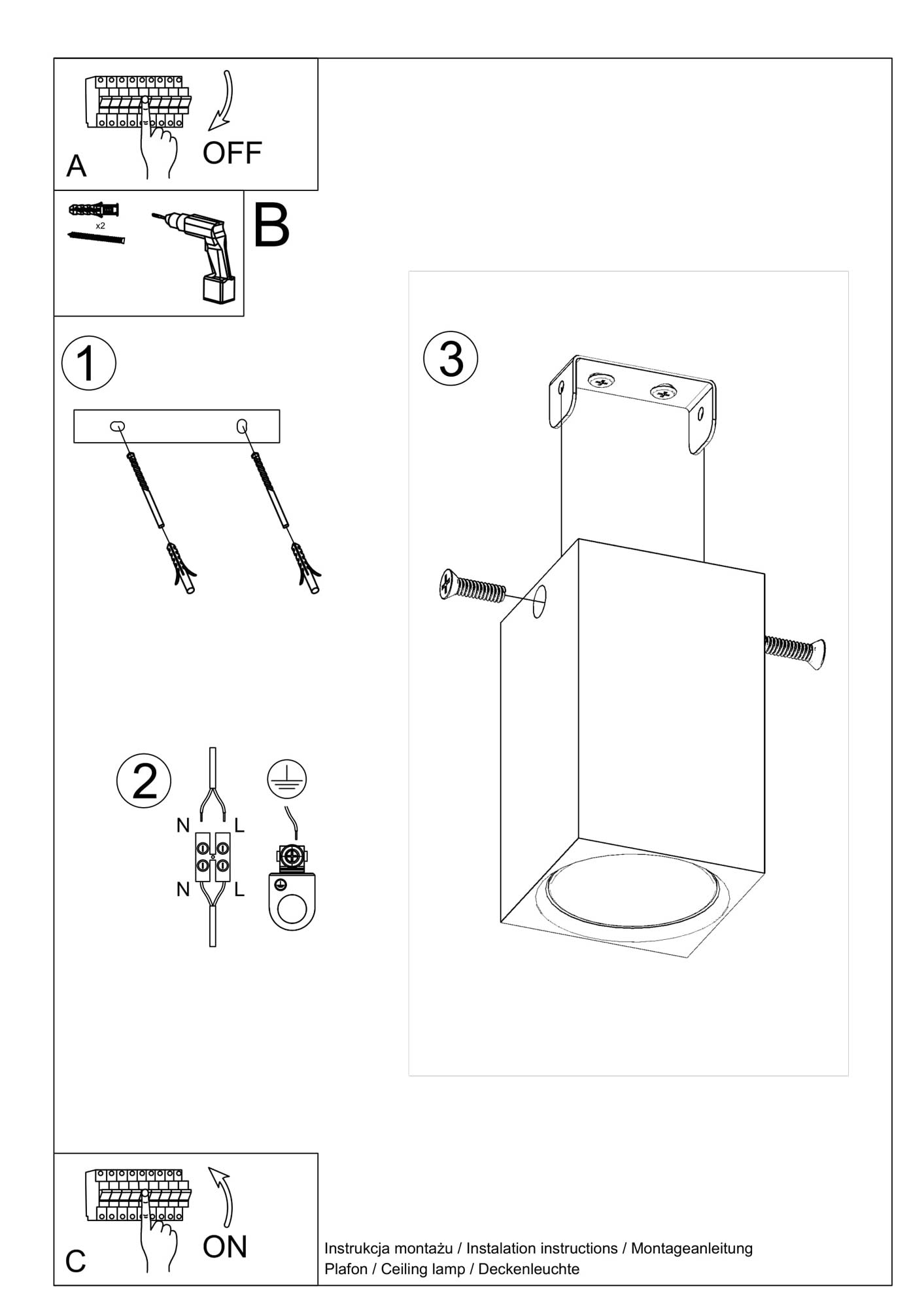 A
OFF

x2
B

1

3

2
N L
N L

C
ON

Instrukcja montażu / Instalation instructions / Montageanleitung
Plafon / Ceiling lamp / Deckenleuchte