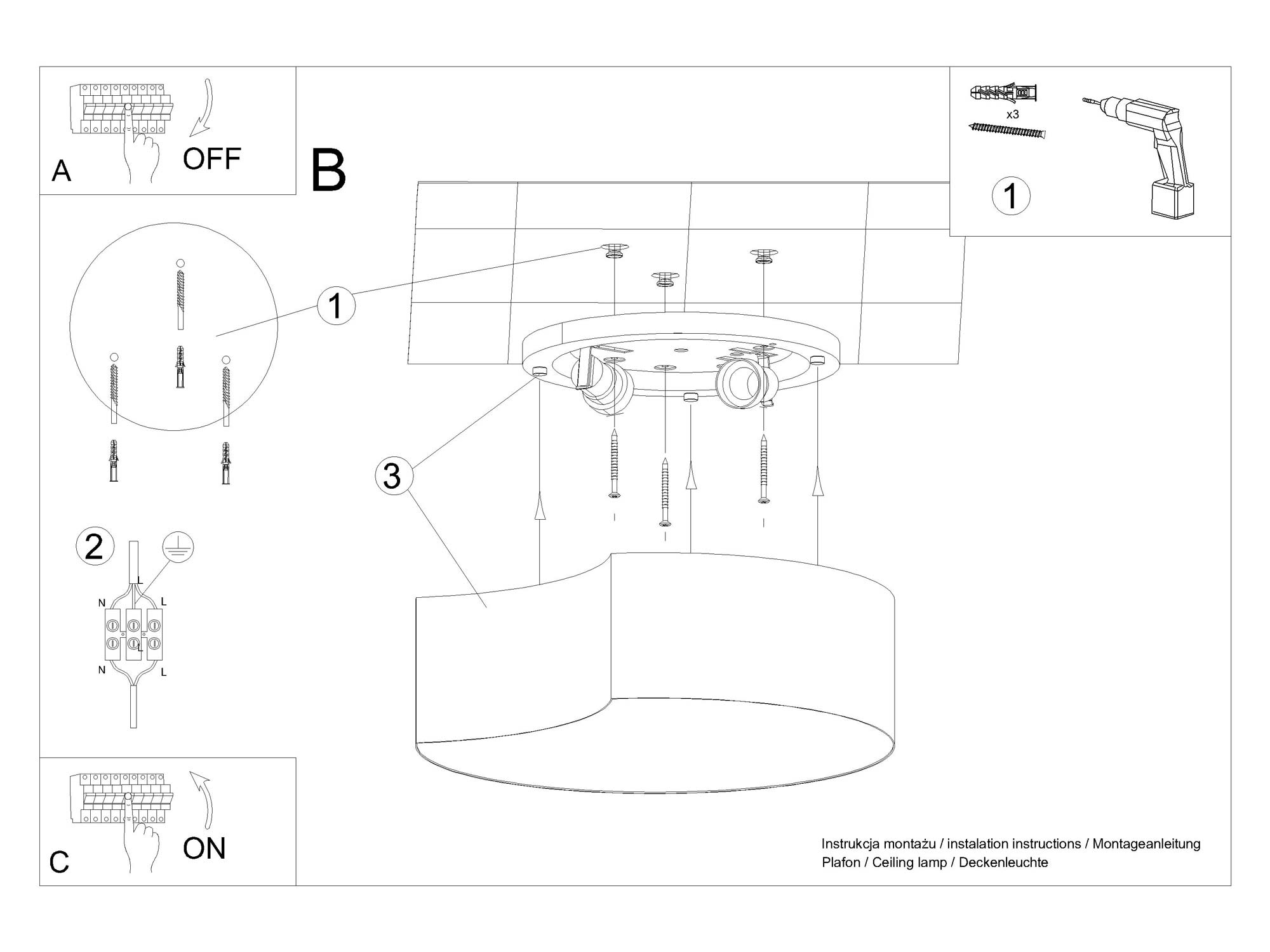 A
OFF

B

x3

1

1

3

2

L
N
L
L
N
L

C
ON

Instrukcja montażu / instalation instructions / Montageanleitung
Plafon / Ceiling lamp / Deckenleuchte