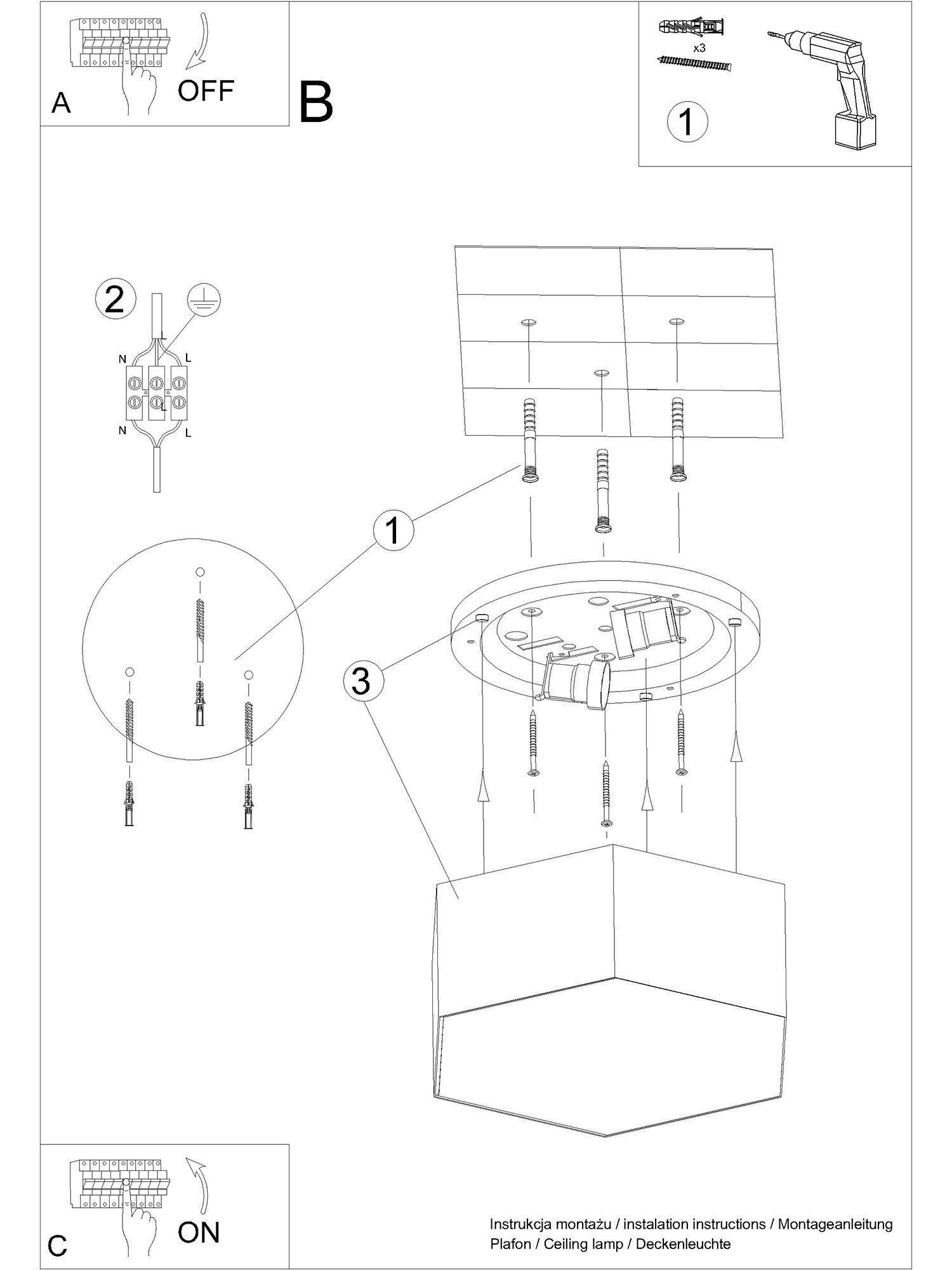 A

OFF

B

x3

1

2

L

N

L

L

N

L

1

3

C

ON

Instrukcja montażu / instalation instructions / Montageanleitung
Plafon / Ceiling lamp / Deckenleuchte