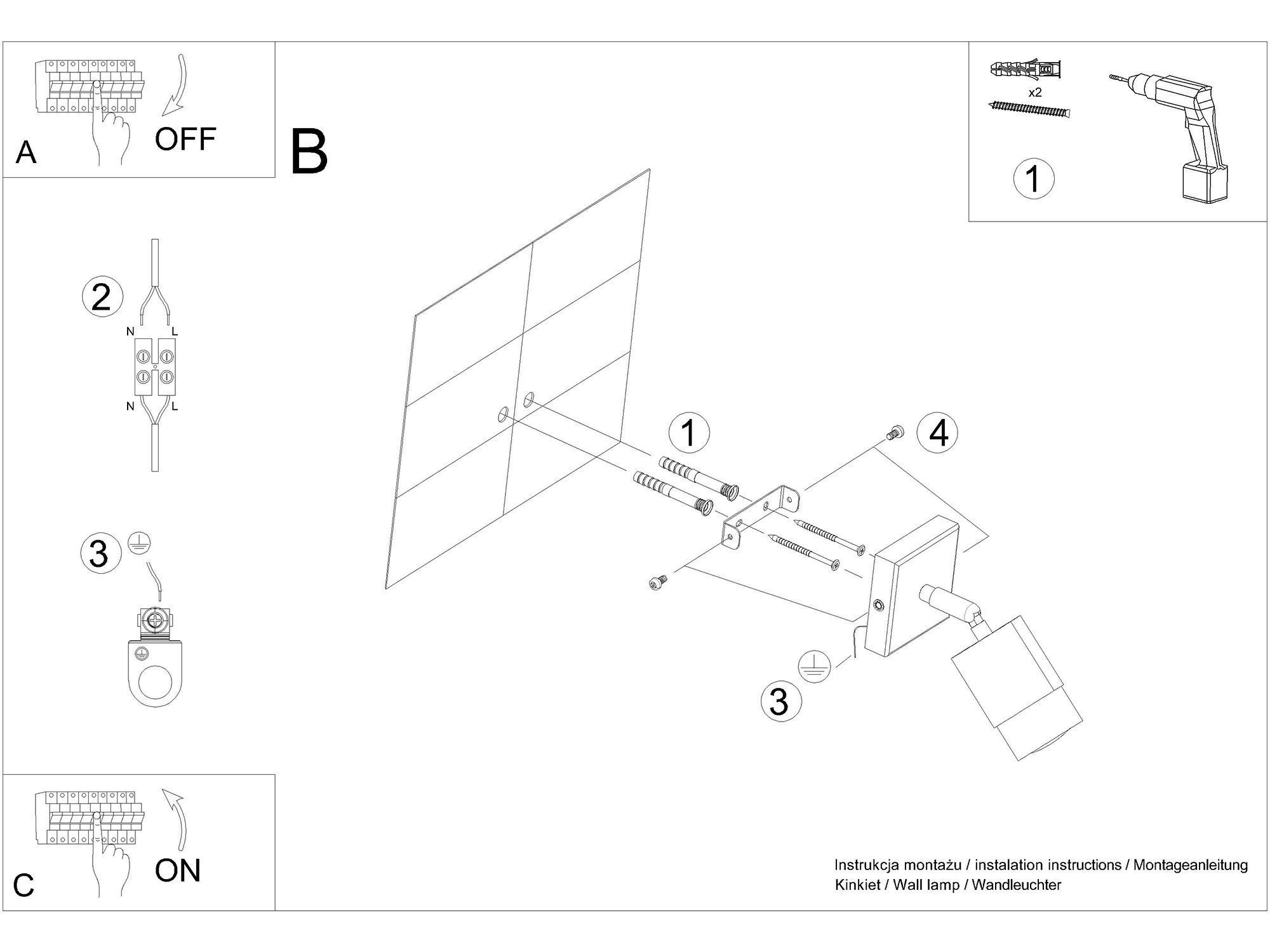 A

OFF

B

x2

1

2

N L

N L

3

1

4

3

C

ON

Instrukcja montażu / instalation instructions / Montageanleitung
Kinkiet / Wall lamp / Wandleuchter