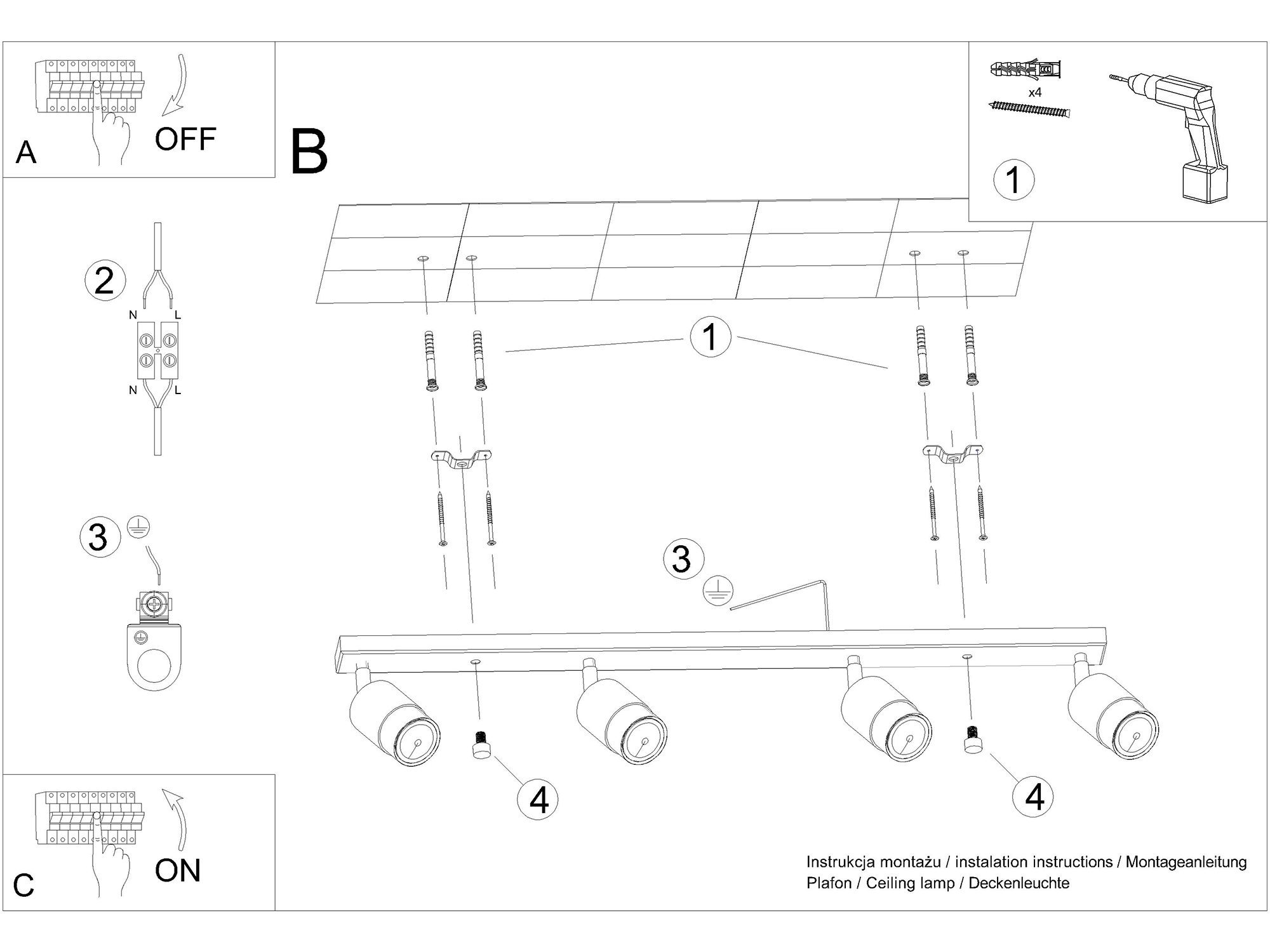 A
OFF

B

x4
1

2
N L
N L

3

1

3

4

4

C
ON

Instrukcja montażu / instalation instructions / Montageanleitung
Plafon / Ceiling lamp / Deckenleuchte