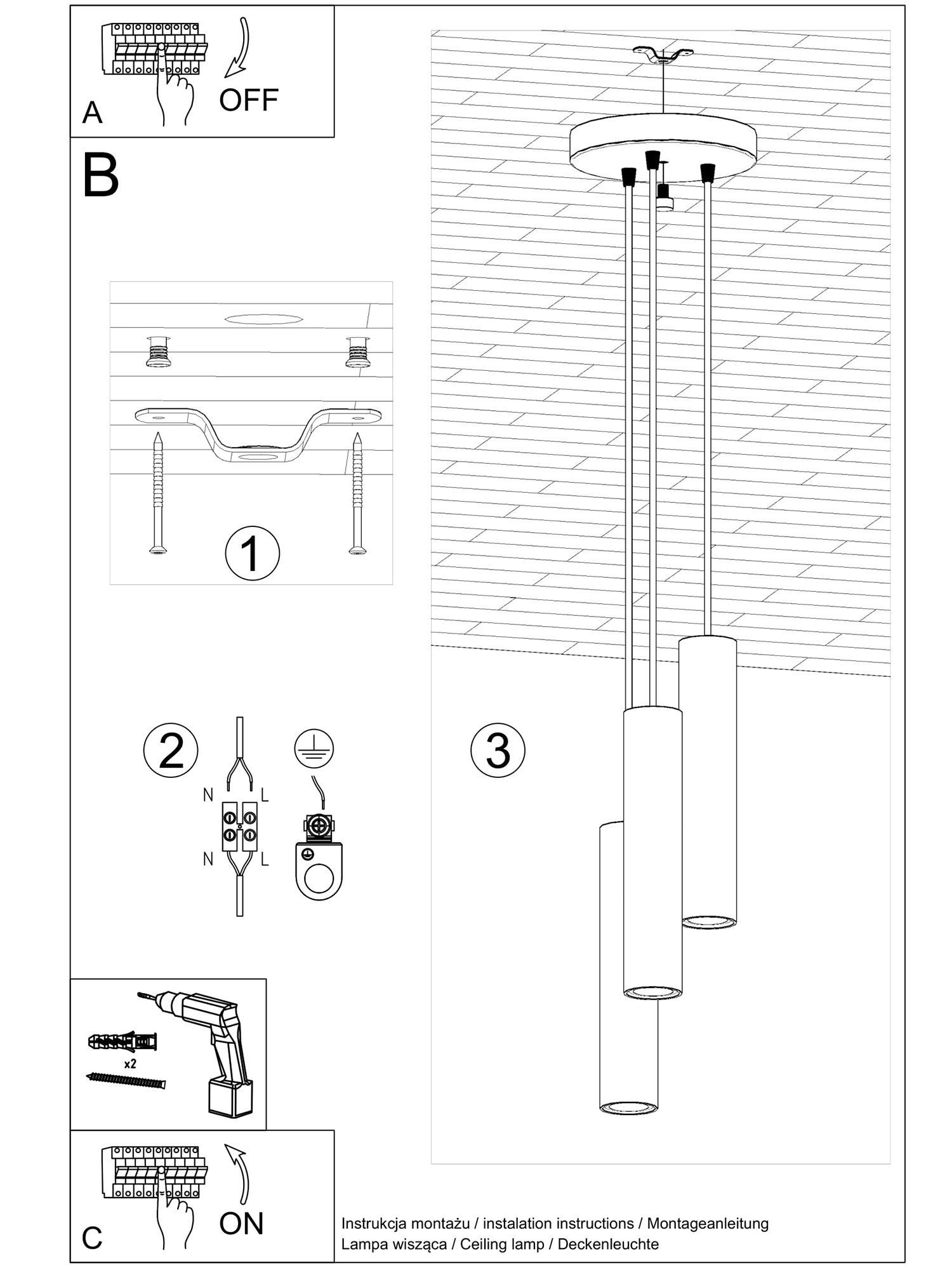 A

OFF

B

1

2

N L

N L

3

x2

C

ON

Instrukcja montażu / instalation instructions / Montageanleitung
Lampa wisząca / Ceiling lamp / Deckenleuchte