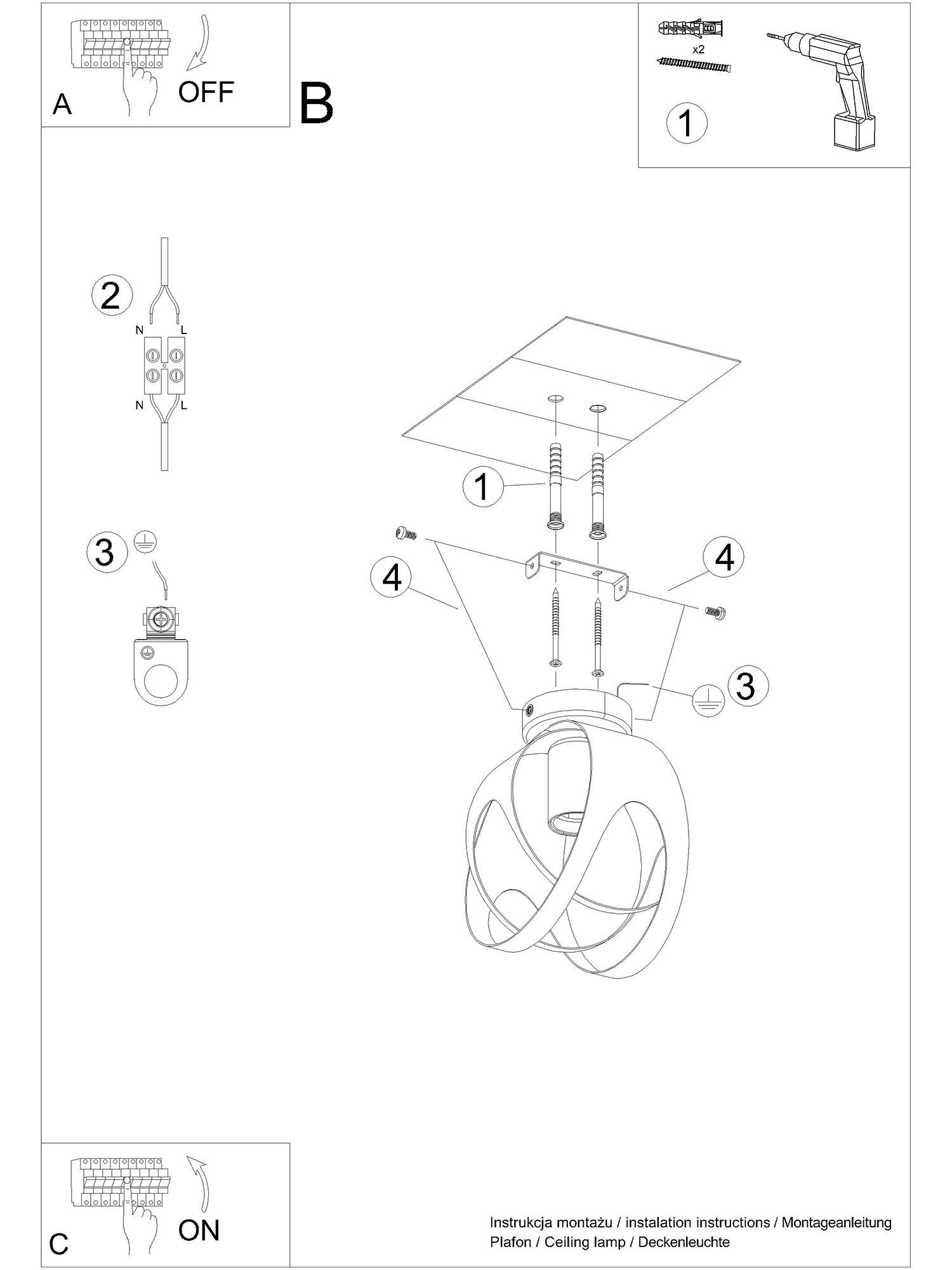 A
OFF

B

x2
1

2
N L
N L

3

1
4
4
3

C
ON

Instrukcja montażu / instalation instructions / Montageanleitung
Plafon / Ceiling lamp / Deckenleuchte