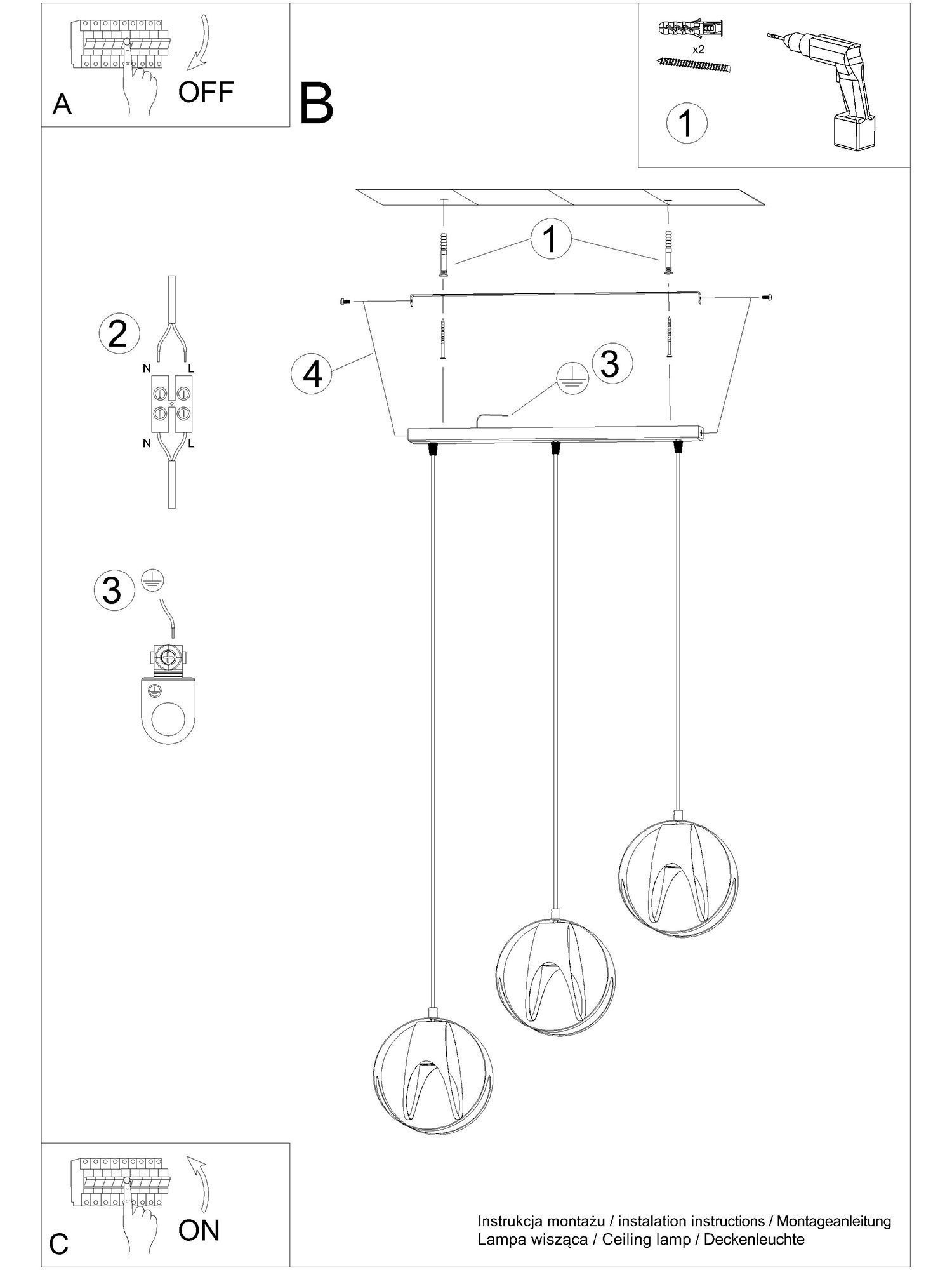 A
OFF

B

x2
1

1

2
N L
N L

4
3

3

C
ON

Instrukcja montażu / instalation instructions / Montageanleitung
Lampa wisząca / Ceiling lamp / Deckenleuchte