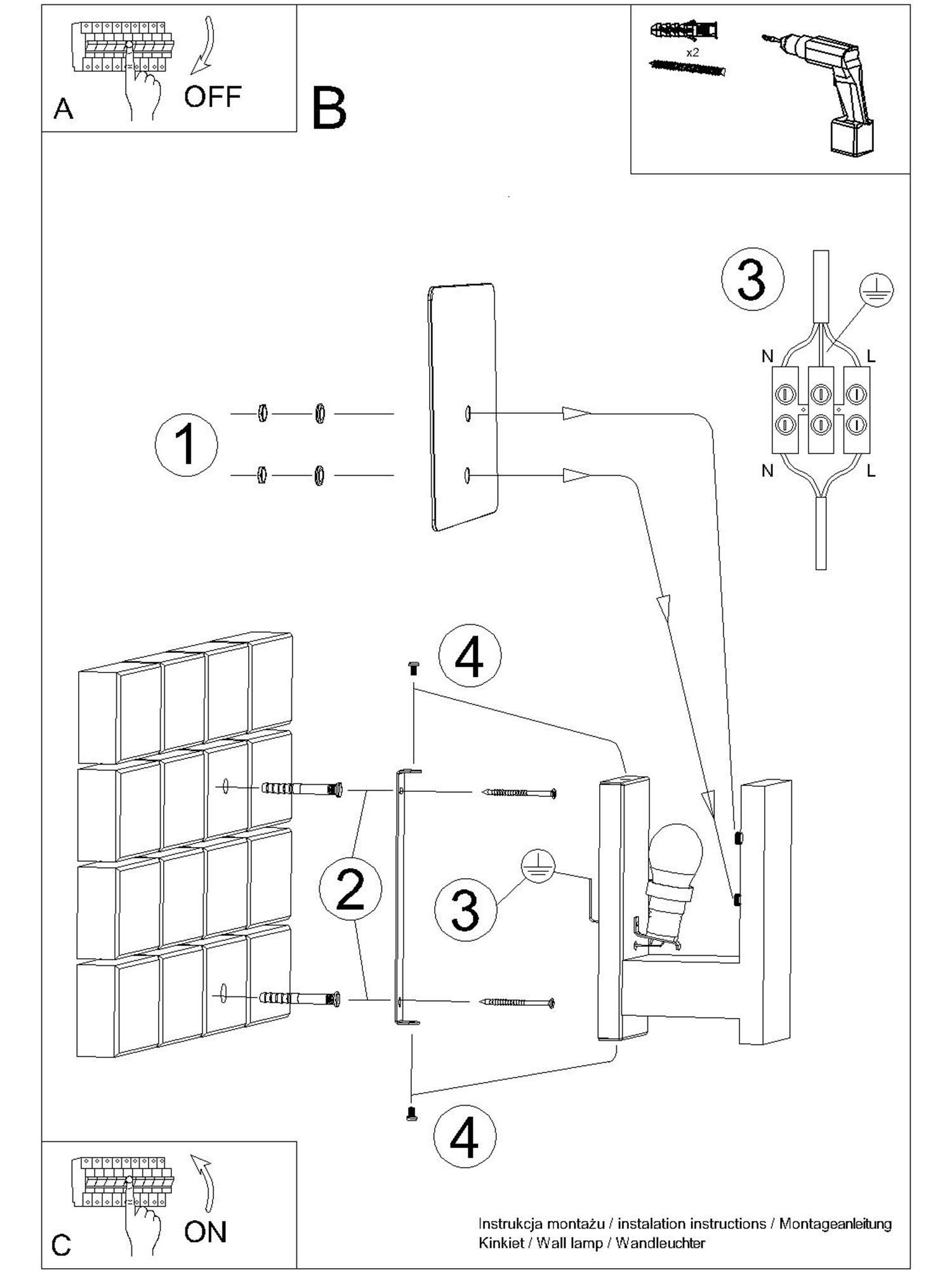 A
OFF

B

x2

3
N
L
N
L

1

4

2

3

4

C
ON

Instrukcja montażu / instalation instructions / Montageanleitung
Kinkiet / Wall lamp / Wandleuchter