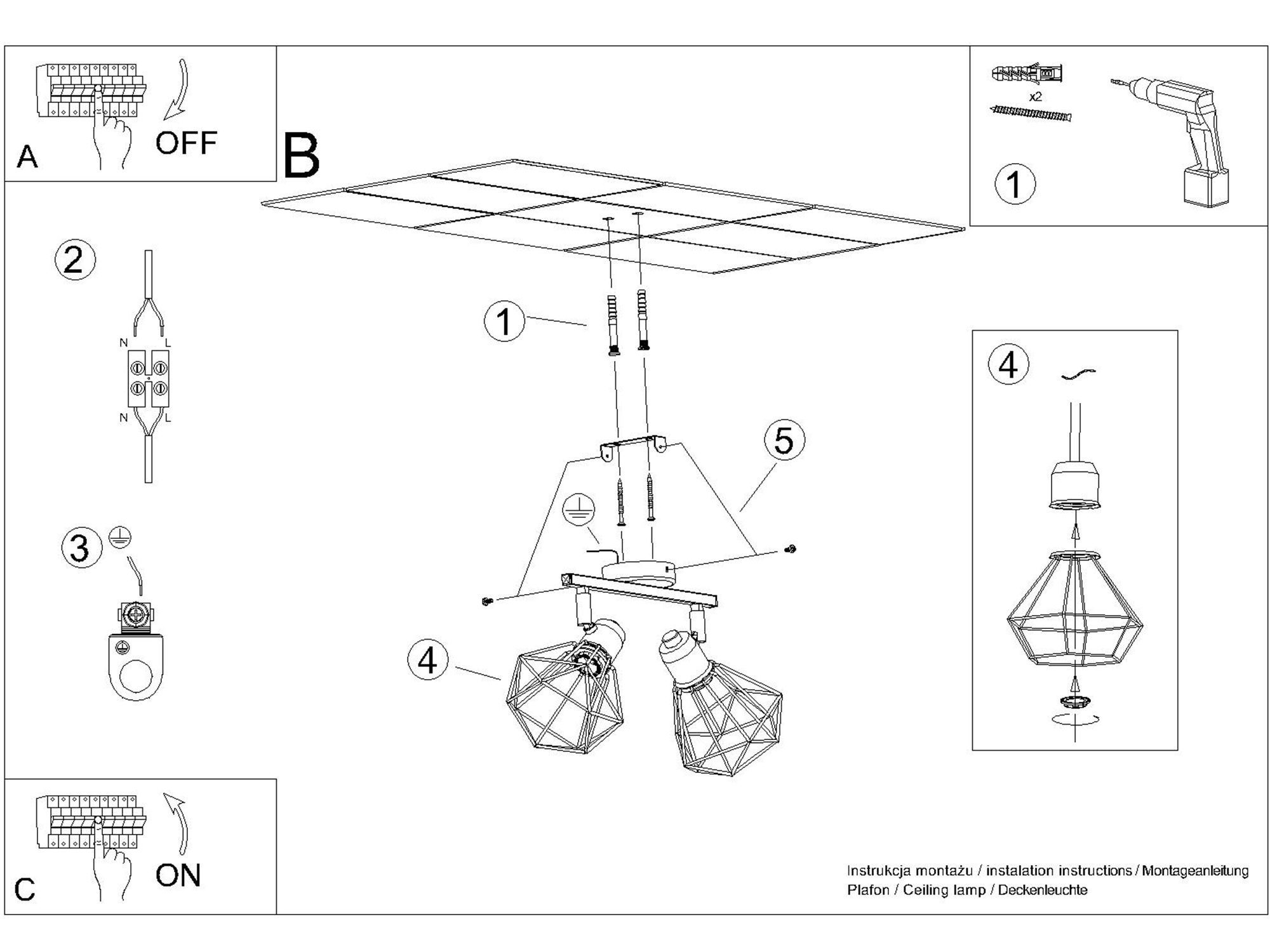 A
OFF

B

x2
1

2
N L
N L

3

1

5

4

4

C
ON

Instrukcja montażu / instalation instructions / Montageanleitung
Plafon / Ceiling lamp / Deckenleuchte