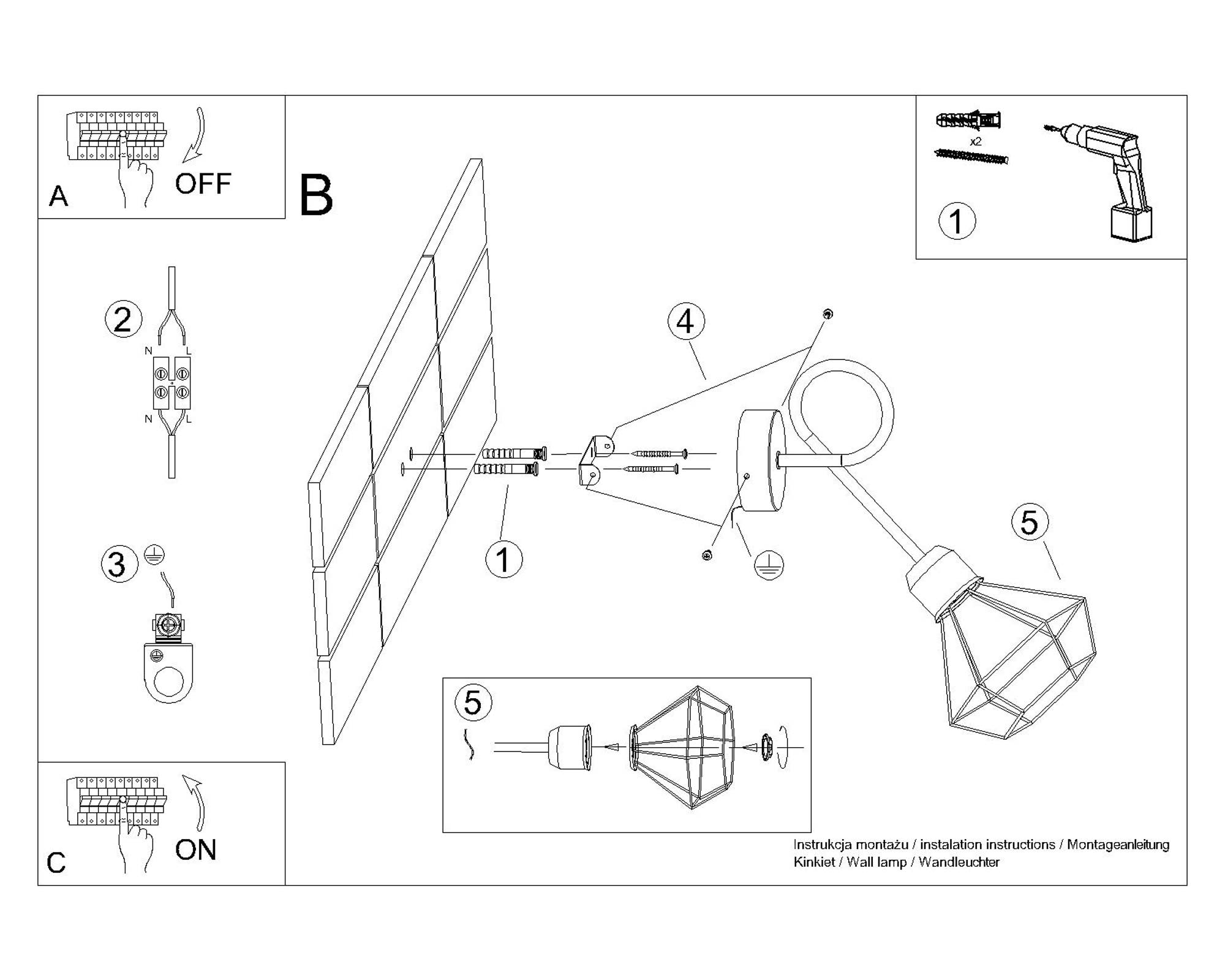 A
OFF

B

x2
1

2
N L
N L

3

4

1

5

5

C
ON

Instrukcja montażu / instalation instructions / Montageanleitung
Kinkiet / Wall lamp / Wandleuchter