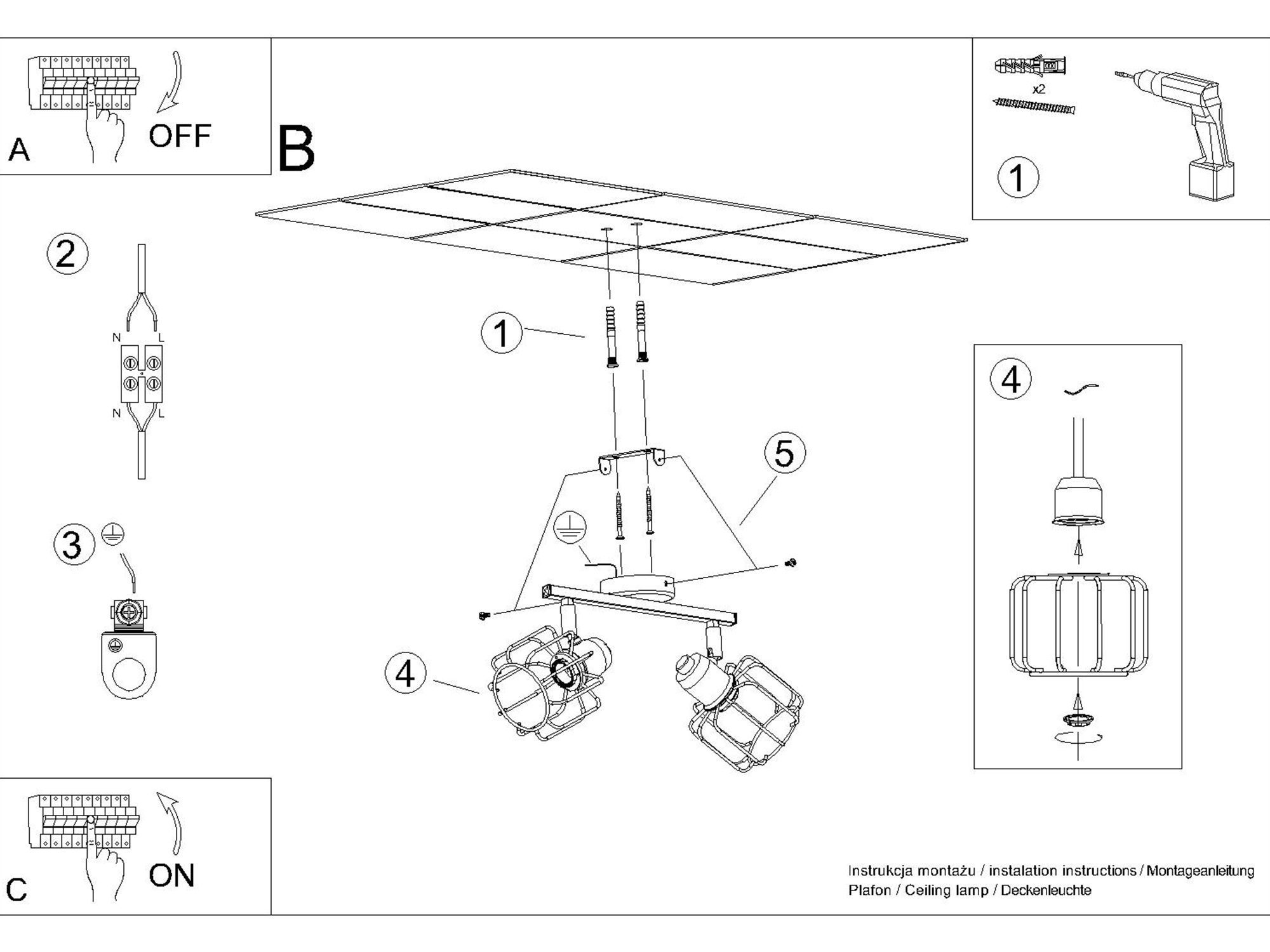 A
OFF

B

x2
1

2
N
L
N
L

3

1

5

4

4

C
ON

Instrukcja montażu / instalation instructions / Montageanleitung
Plafon / Ceiling lamp / Deckenleuchte