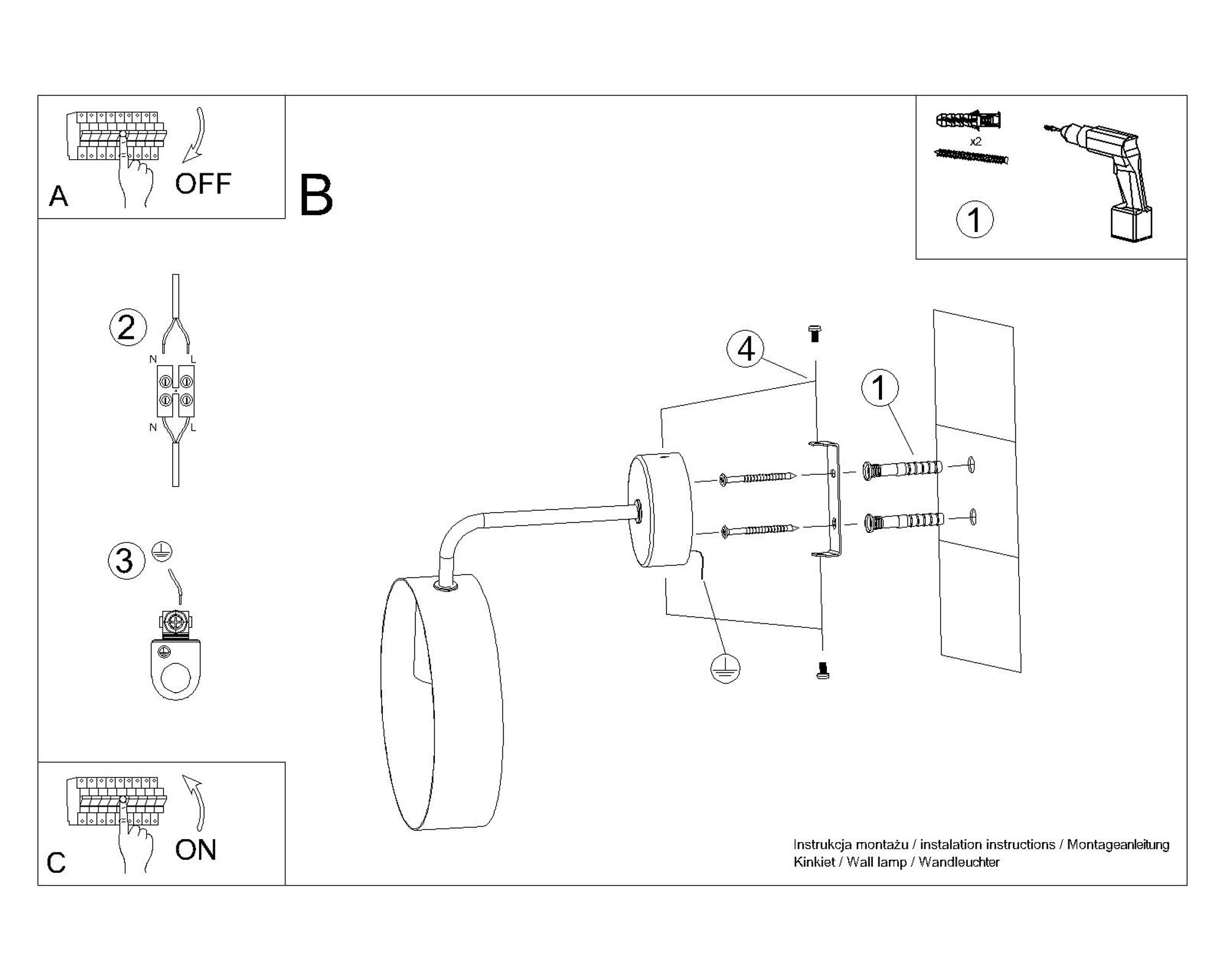 A
OFF

B

x2
1

2
N L
N L

3

4
1

C
ON

Instrukcja montażu / instalation instructions / Montageanleitung
Kinkiet / Wall lamp / Wandleuchter