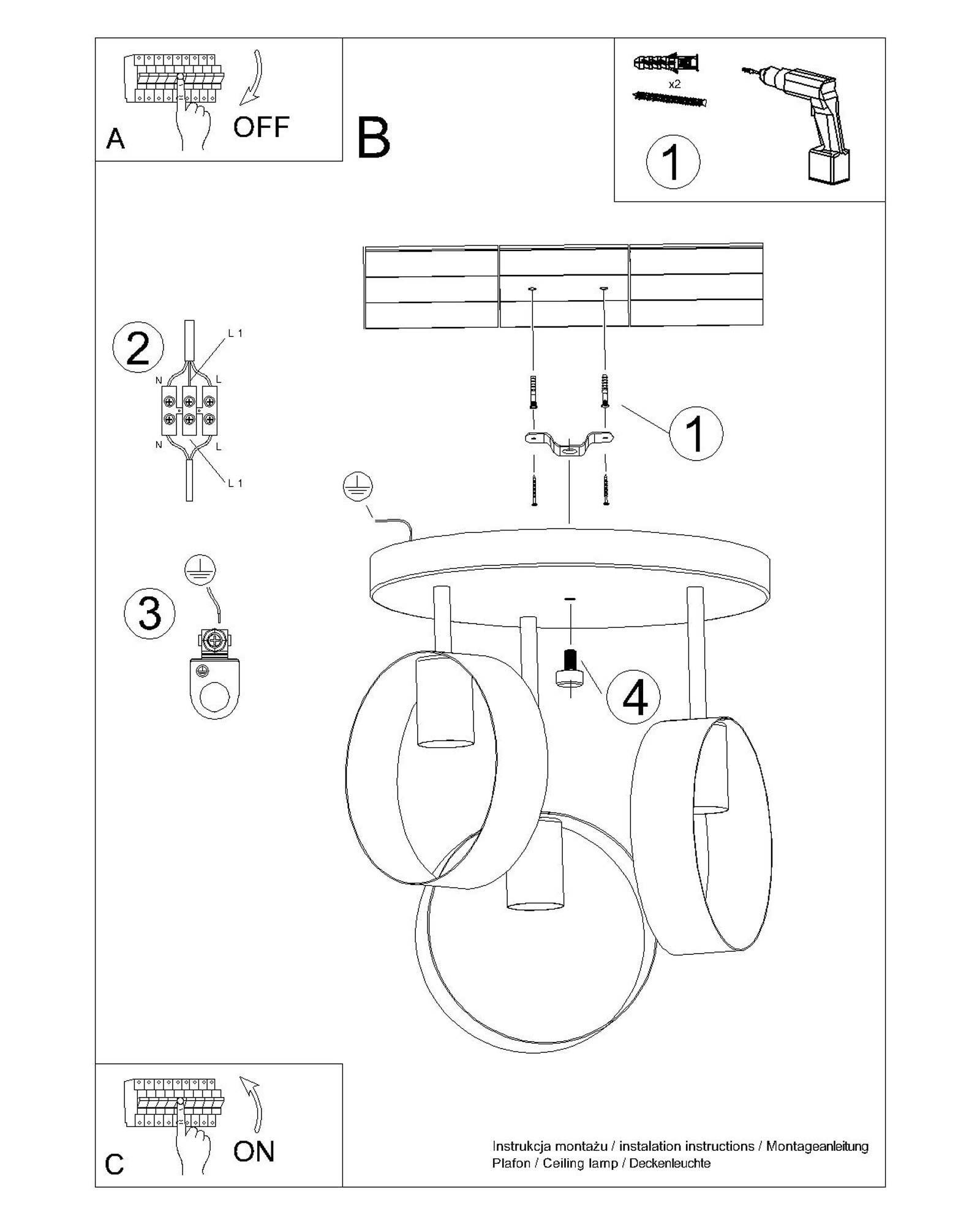 A

OFF

B

x2

1

2

L 1

N

L

N

L

L 1

1

3

4

C

ON

Instrukcja montażu / instalation instructions / Montageanleitung
Plafon / Ceiling lamp / Deckenleuchte