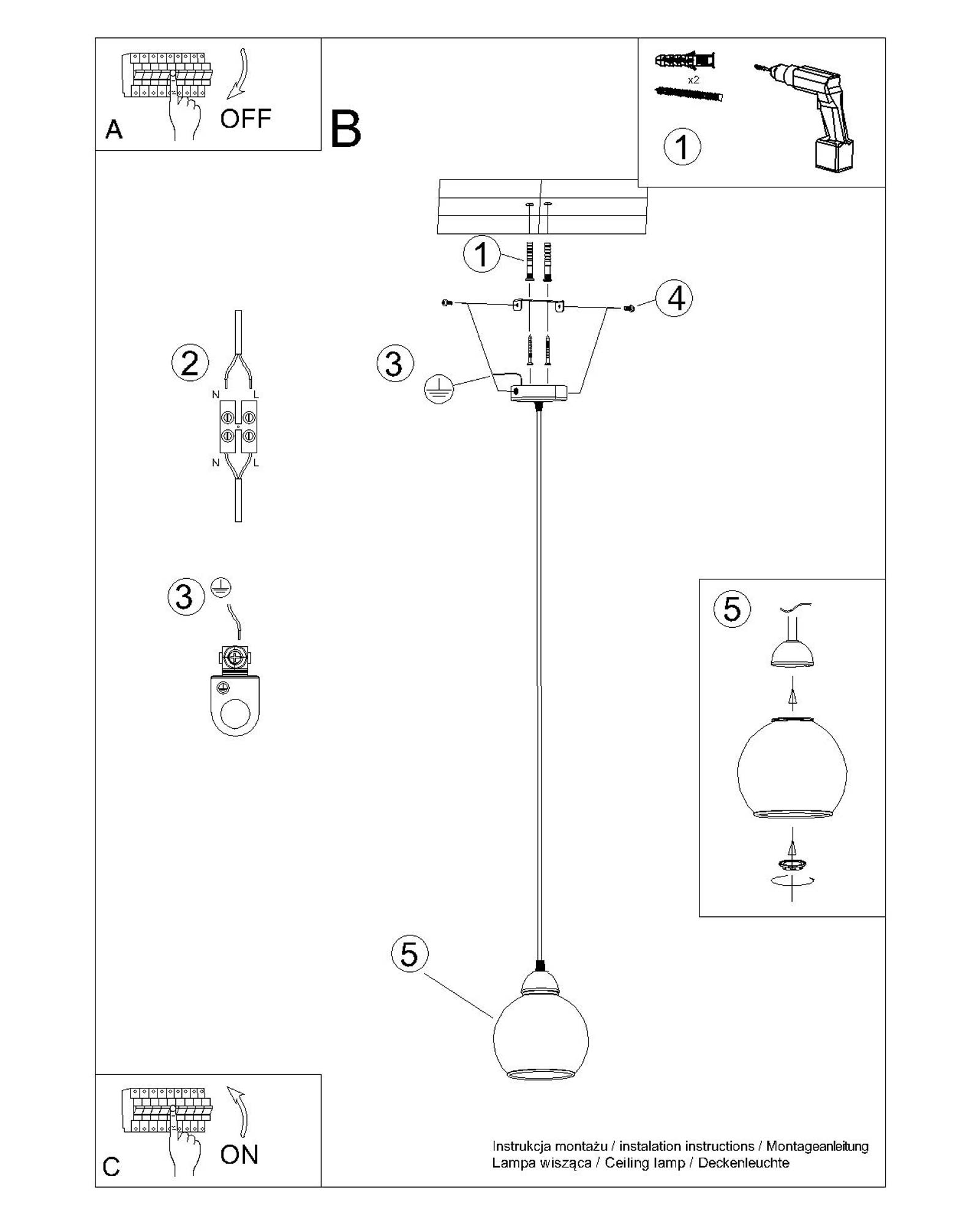 A OFF

B

x2

1

1

4

2

N L

N L

3

3

5

5

C ON

Instrukcja montażu / instalation instructions / Montageanleitung
Lampa wisząca / Ceiling lamp / Deckenleuchte