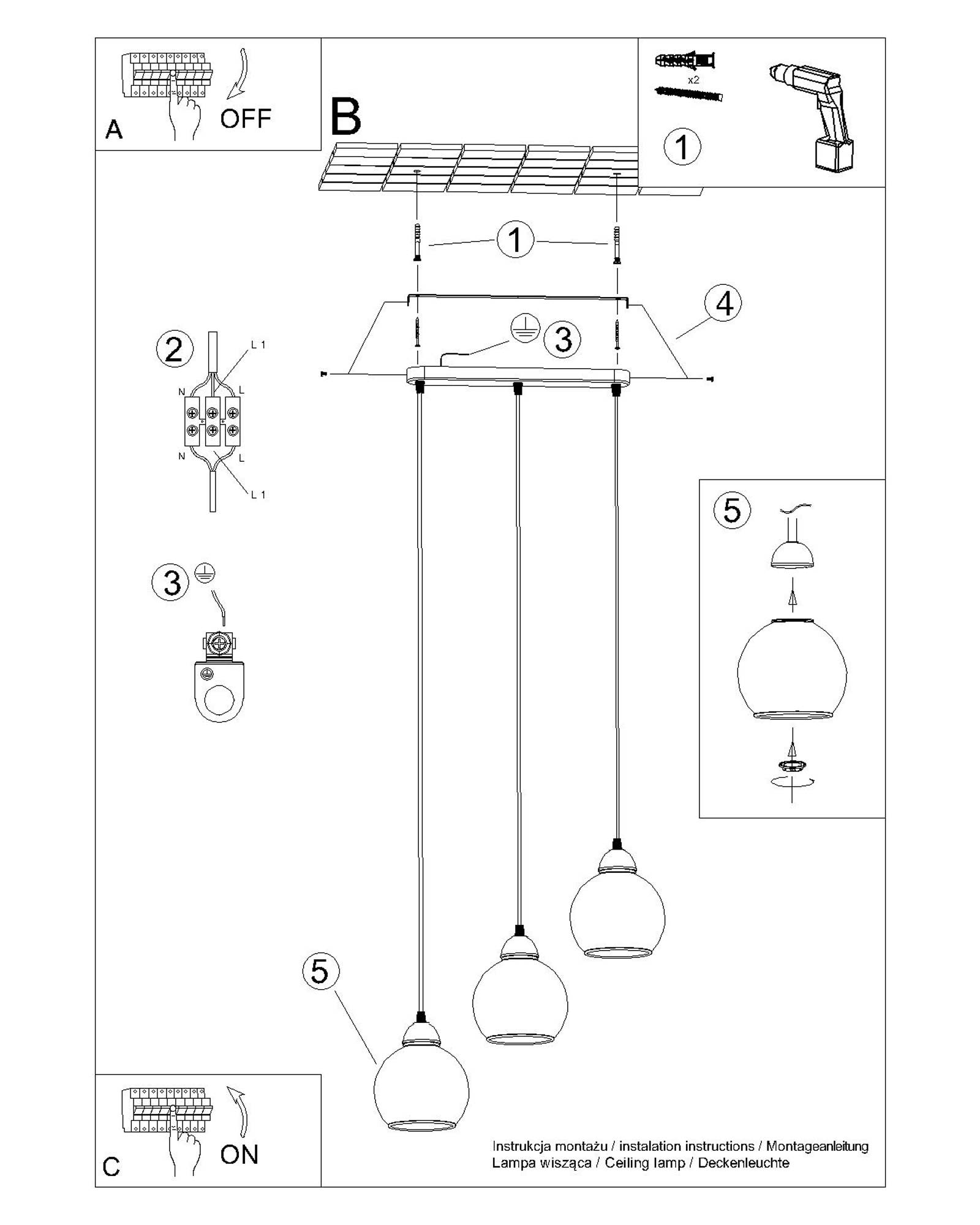 A

OFF

B

x2

1

1

4

3

2

L 1

N

L

N

L

L 1

3

5

5

C

ON

Instrukcja montażu / instalation instructions / Montageanleitung
Lampa wisząca / Ceiling lamp / Deckenleuchte