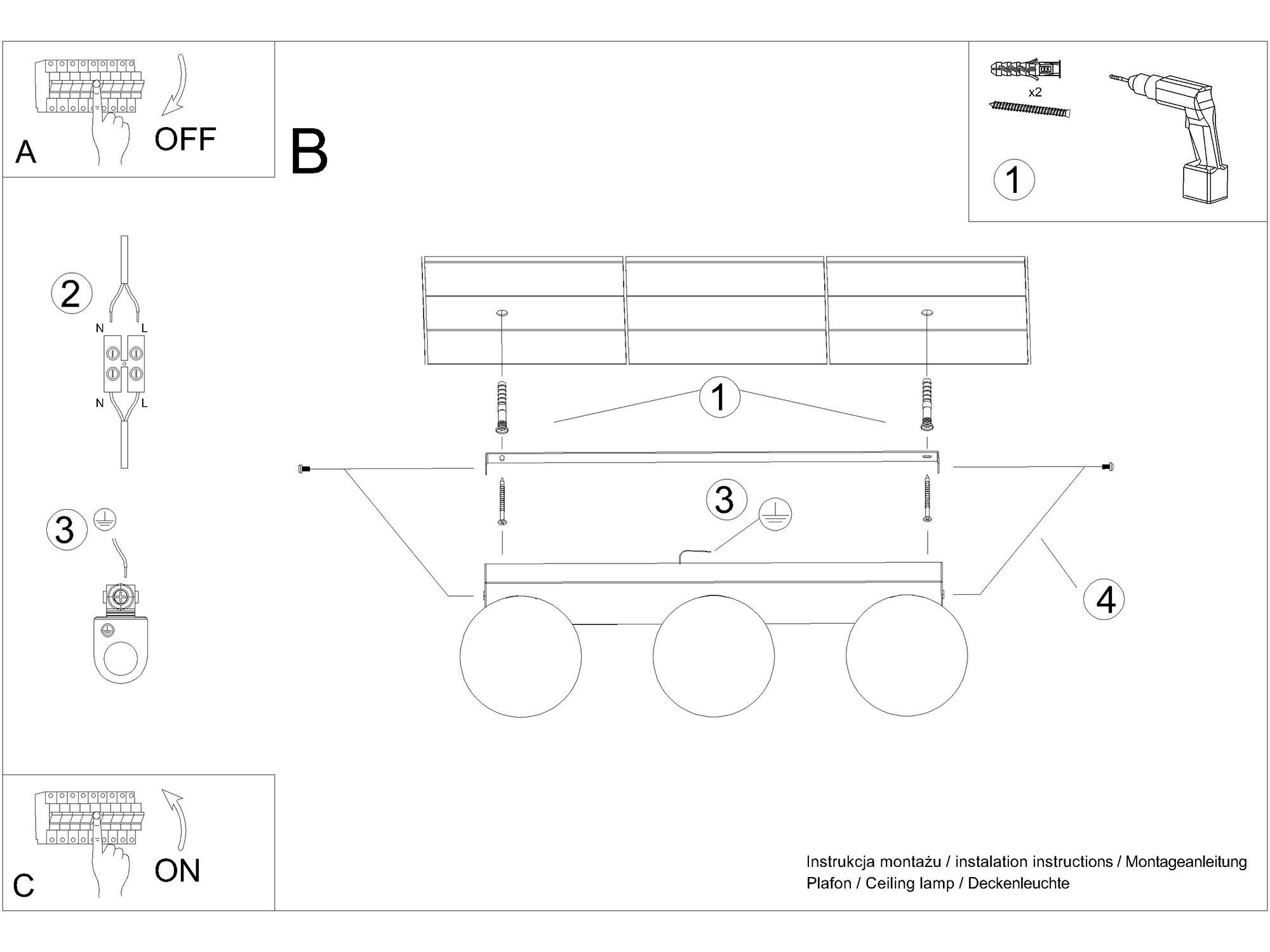 A

OFF

B

x2

1

2

N L

N L

3

1

3

4

C

ON

Instrukcja montażu / instalation instructions / Montageanleitung
Plafon / Ceiling lamp / Deckenleuchte