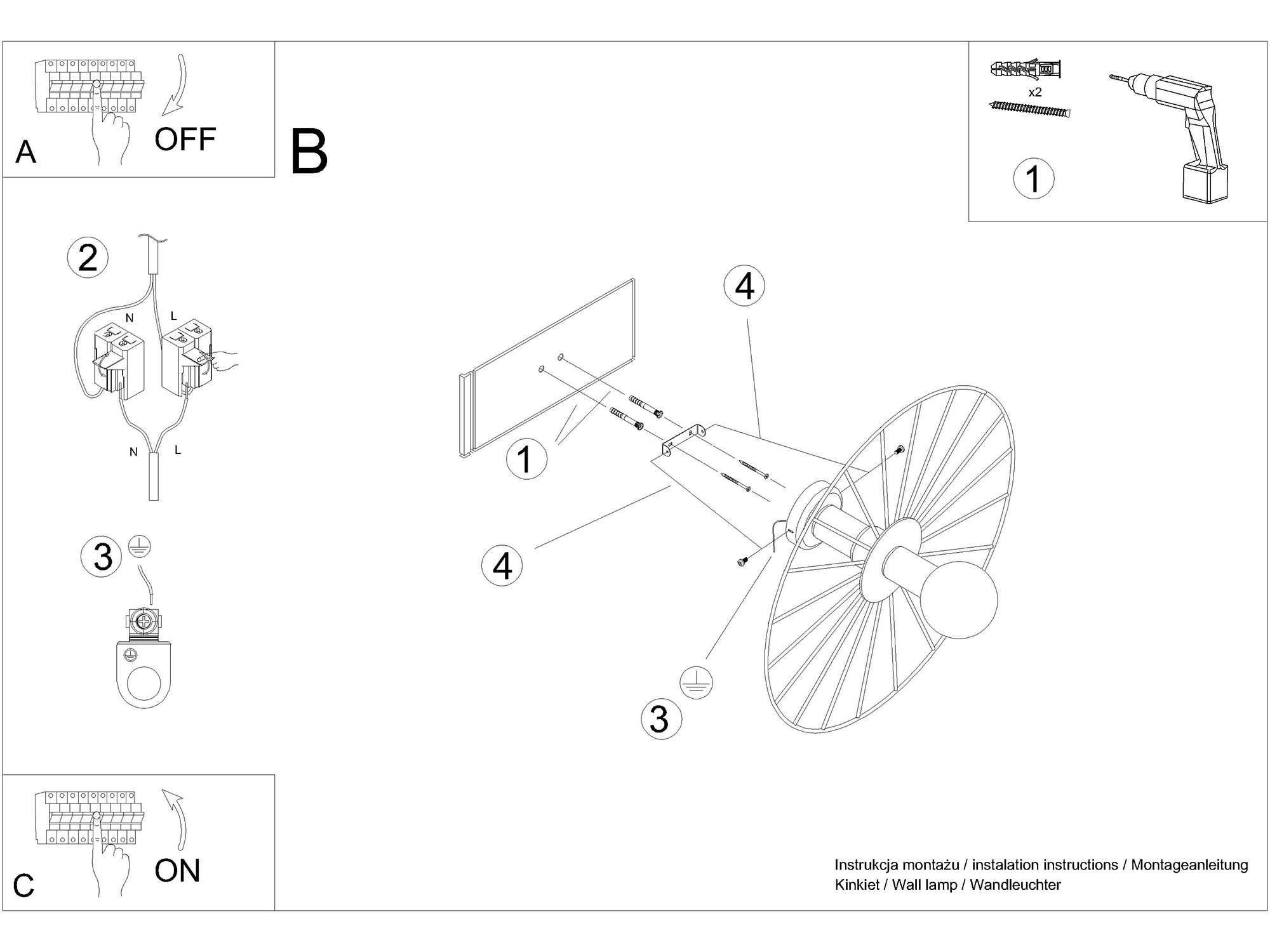 A
OFF

B

x2
1

2
N
L
N
L

3

4
1
4
3

C
ON

Instrukcja montażu / instalation instructions / Montageanleitung
Kinkiet / Wall lamp / Wandleuchter