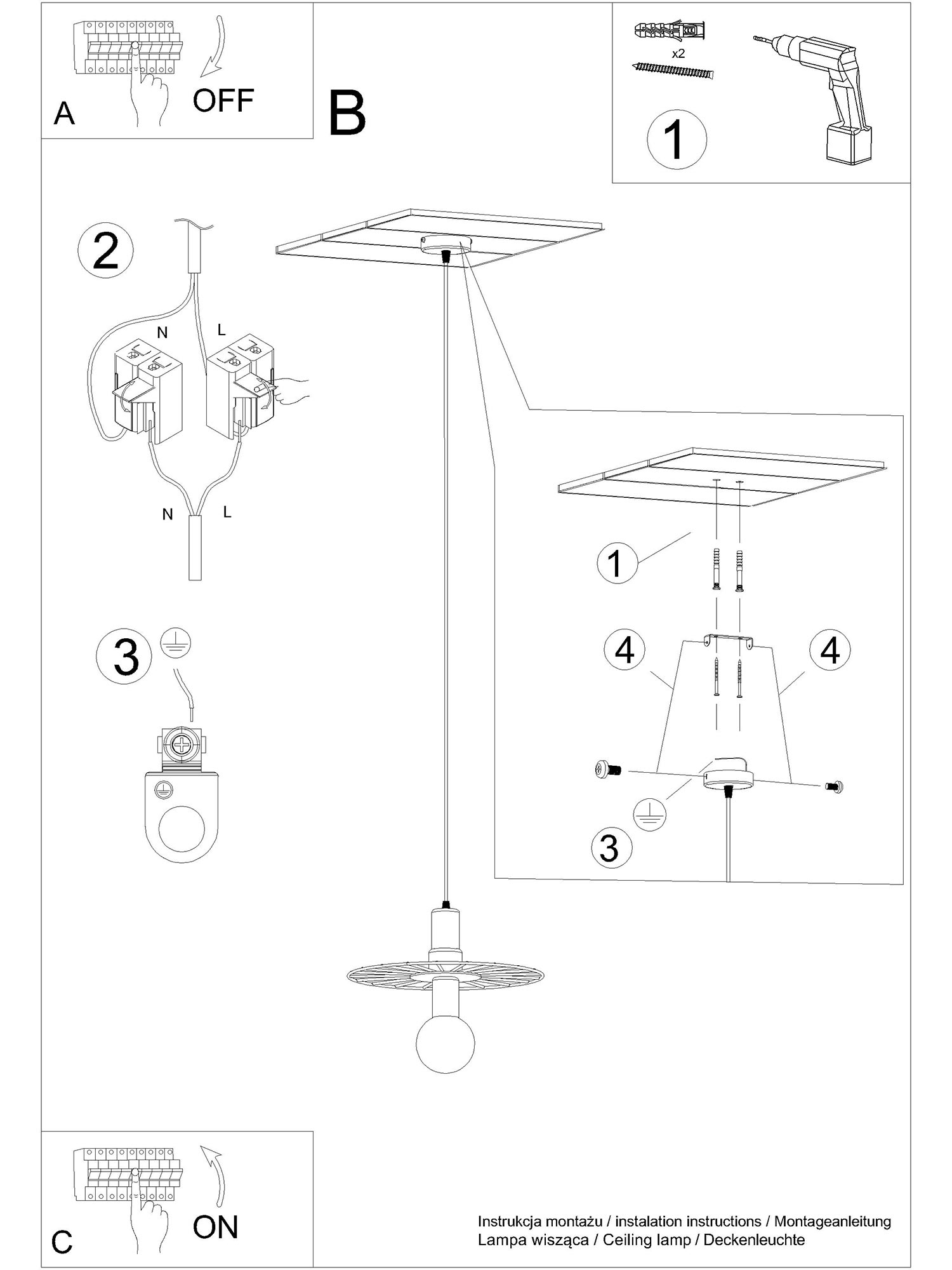 A
OFF

B

x2
1

2
N
L
N
L

3

1
4
4
3

C
ON

Instrukcja montażu / instalation instructions / Montageanleitung
Lampa wisząca / Ceiling lamp / Deckenleuchte