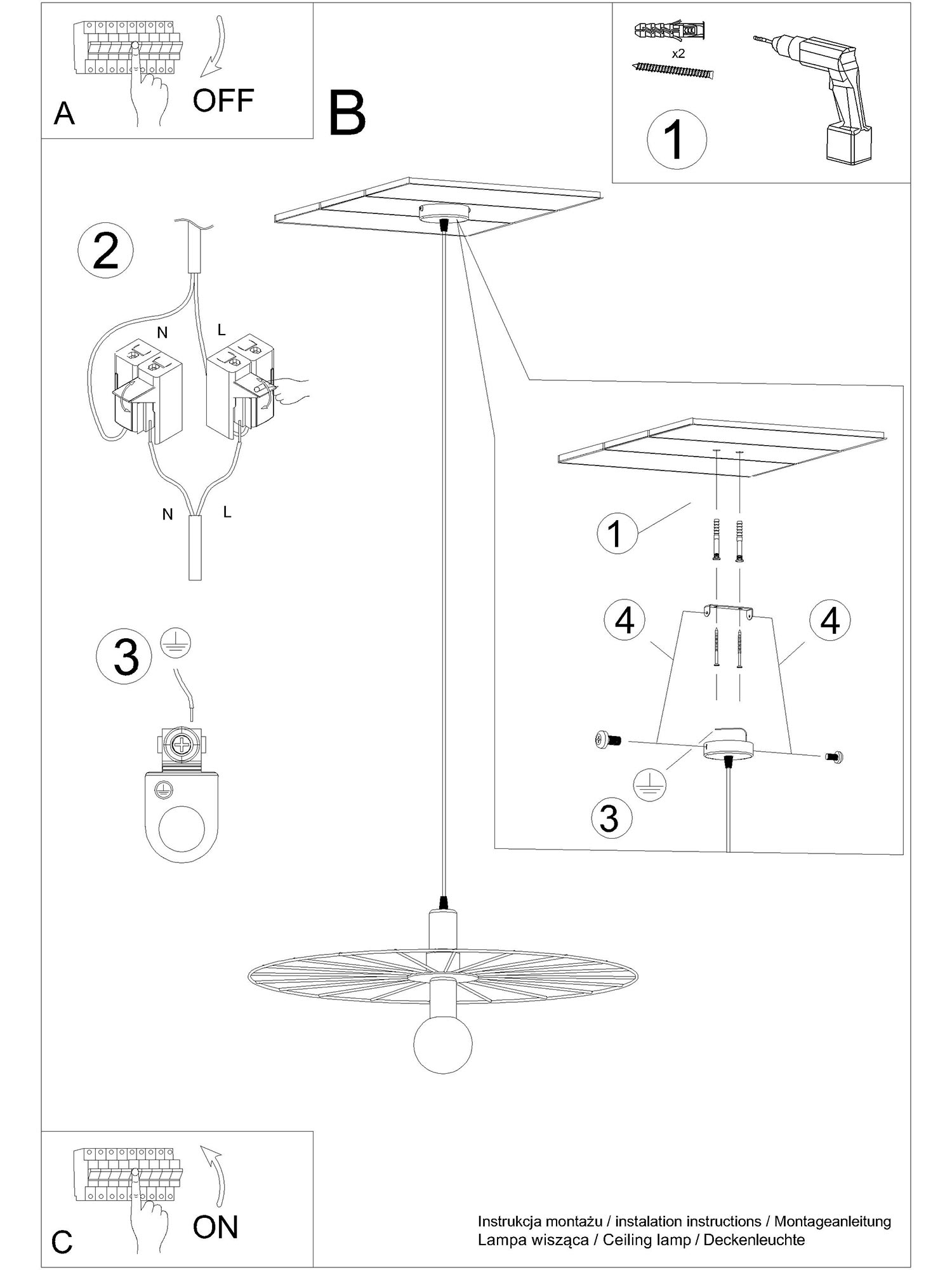 A

OFF

B

x2

1

2

N

L

N

L

3

1

4

4

3

C

ON

Instrukcja montażu / instalation instructions / Montageanleitung
Lampa wisząca / Ceiling lamp / Deckenleuchte