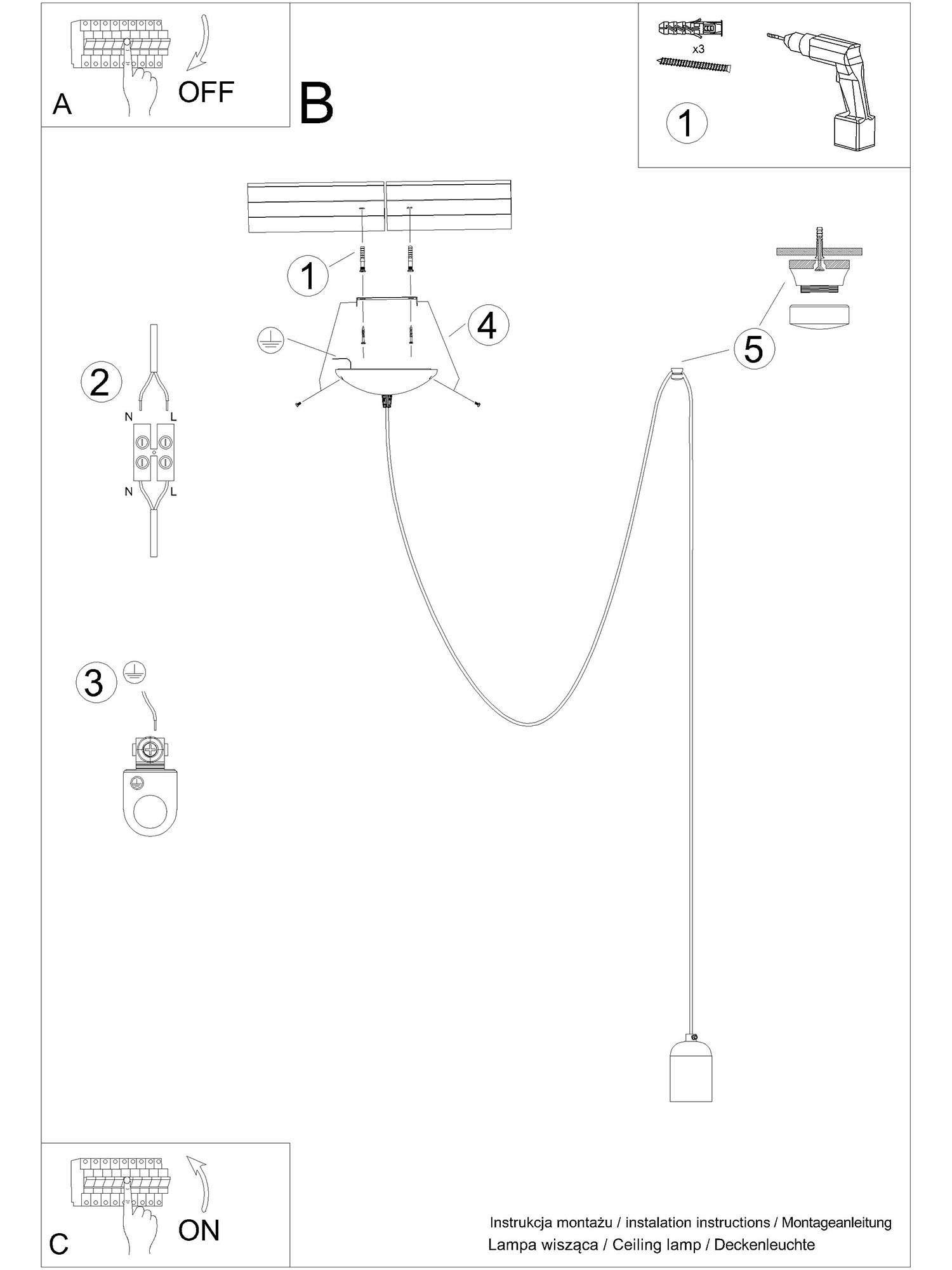 A
OFF

B

x3
1

1
4
5

2
N L
N L

3

C
ON

Instrukcja montażu / instalation instructions / Montageanleitung
Lampa wisząca / Ceiling lamp / Deckenleuchte