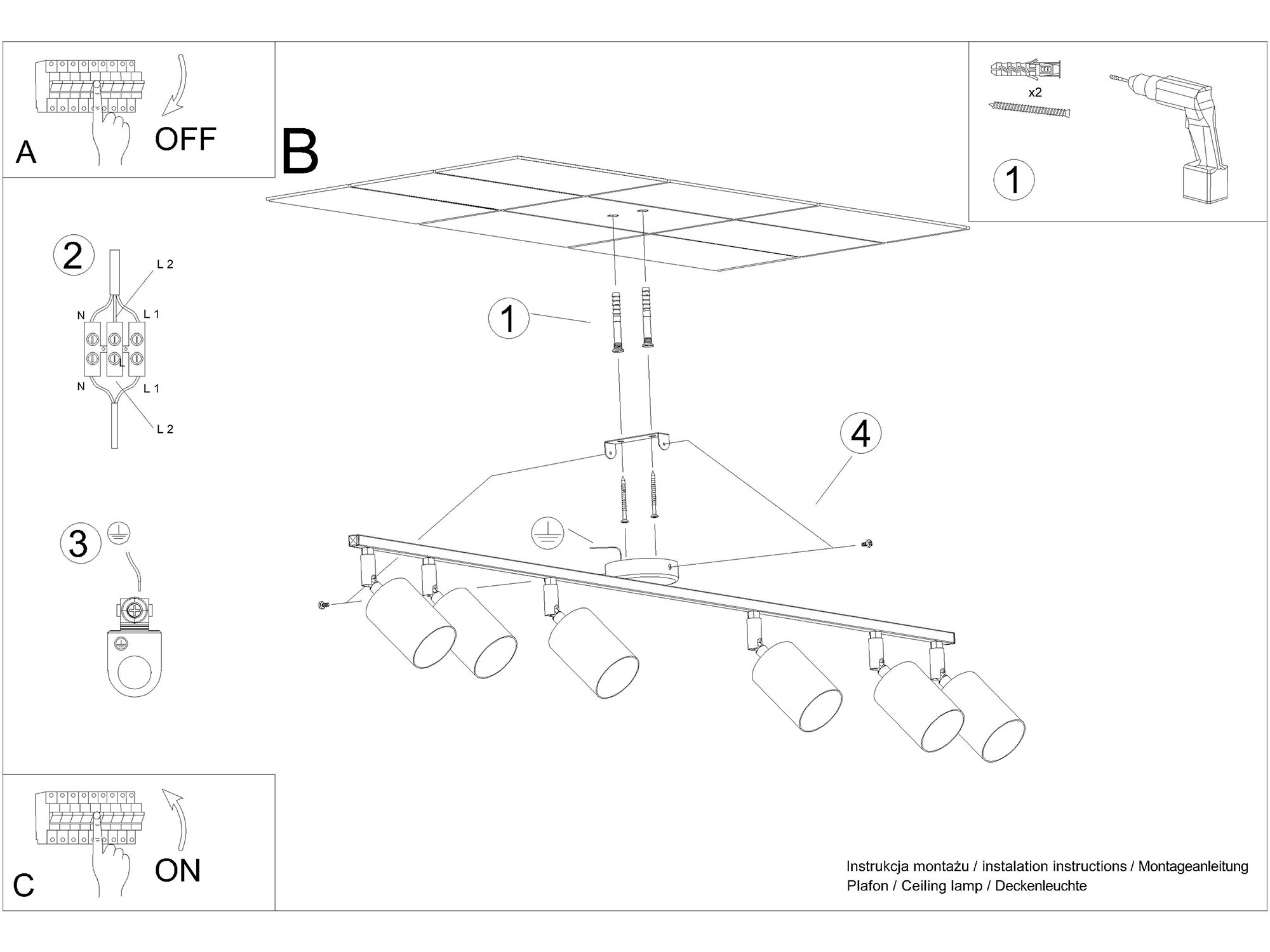 A
OFF

B

x2

1

2
L 2
N
L 1
L
N
L 1
L 2

1

4

3

C
ON

Instrukcja montażu / instalation instructions / Montageanleitung
Plafon / Ceiling lamp / Deckenleuchte