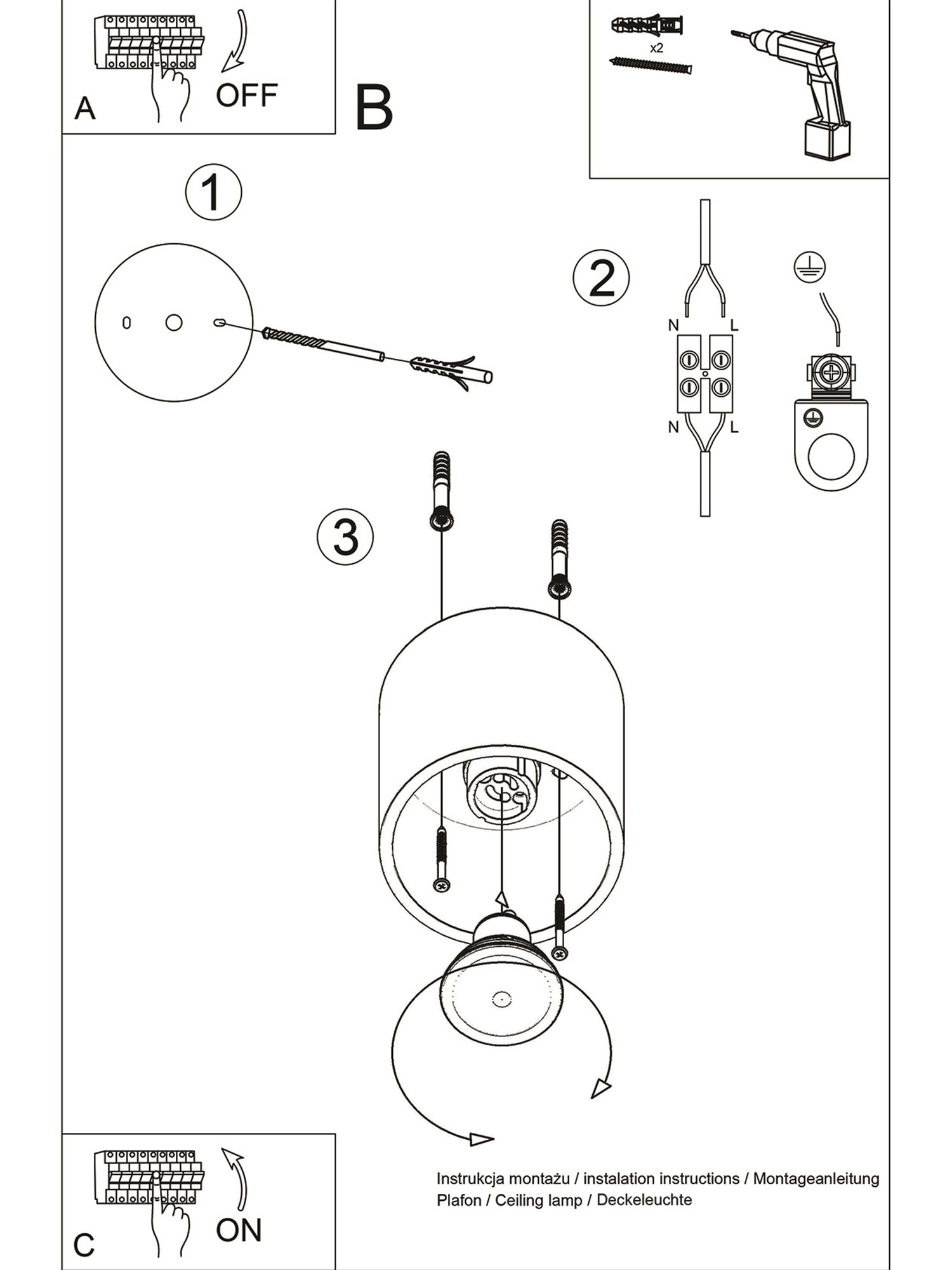 A
OFF

B

x2

1

2

N L

N L

3

C
ON

Instrukcja montażu / instalation instructions / Montageanleitung
Plafon / Ceiling lamp / Deckeleuchte