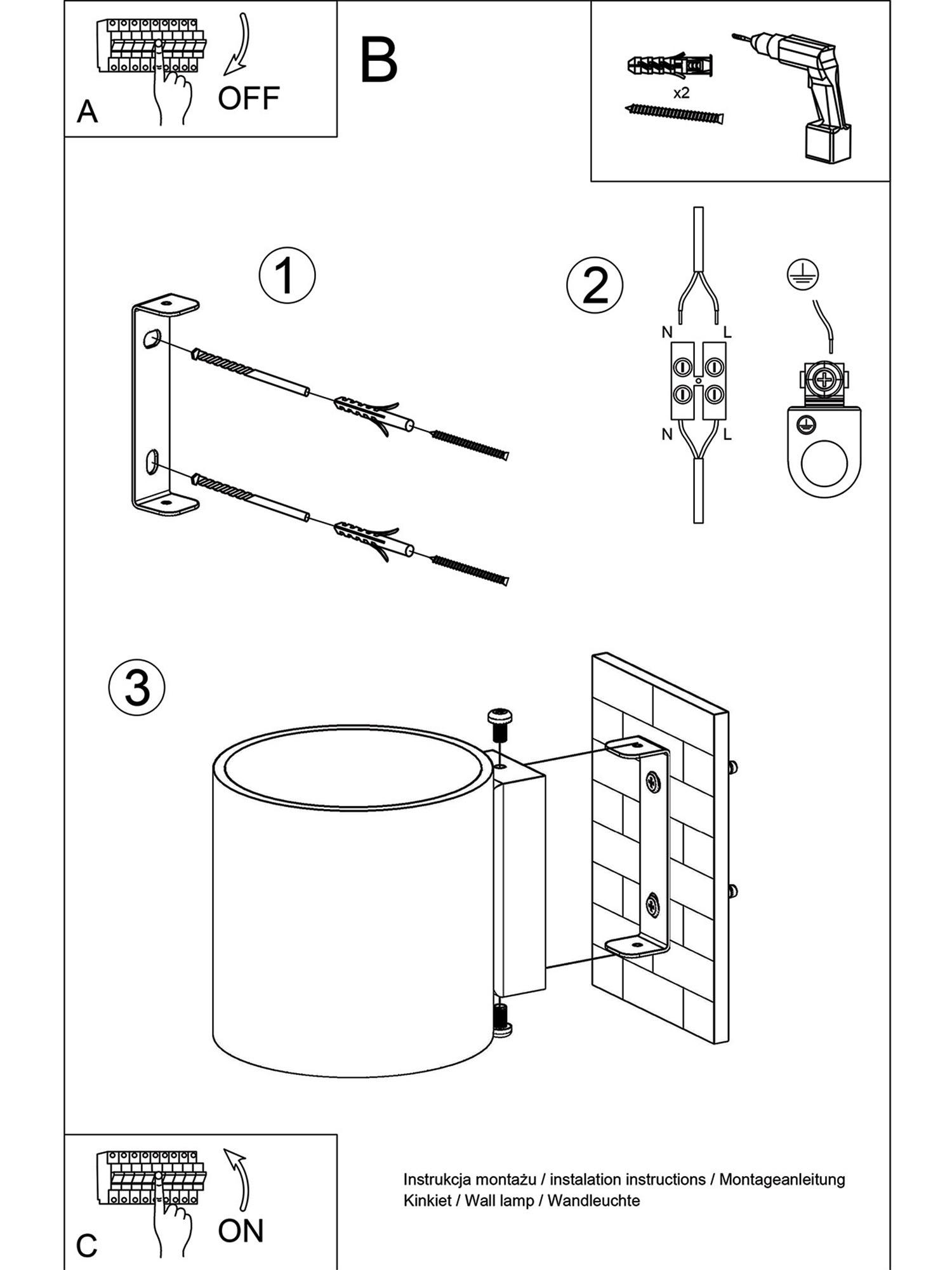 A
OFF

B

x2

1

2

N
L
N
L

3

C
ON

Instrukcja montażu / instalation instructions / Montageanleitung
Kinkiet / Wall lamp / Wandleuchte