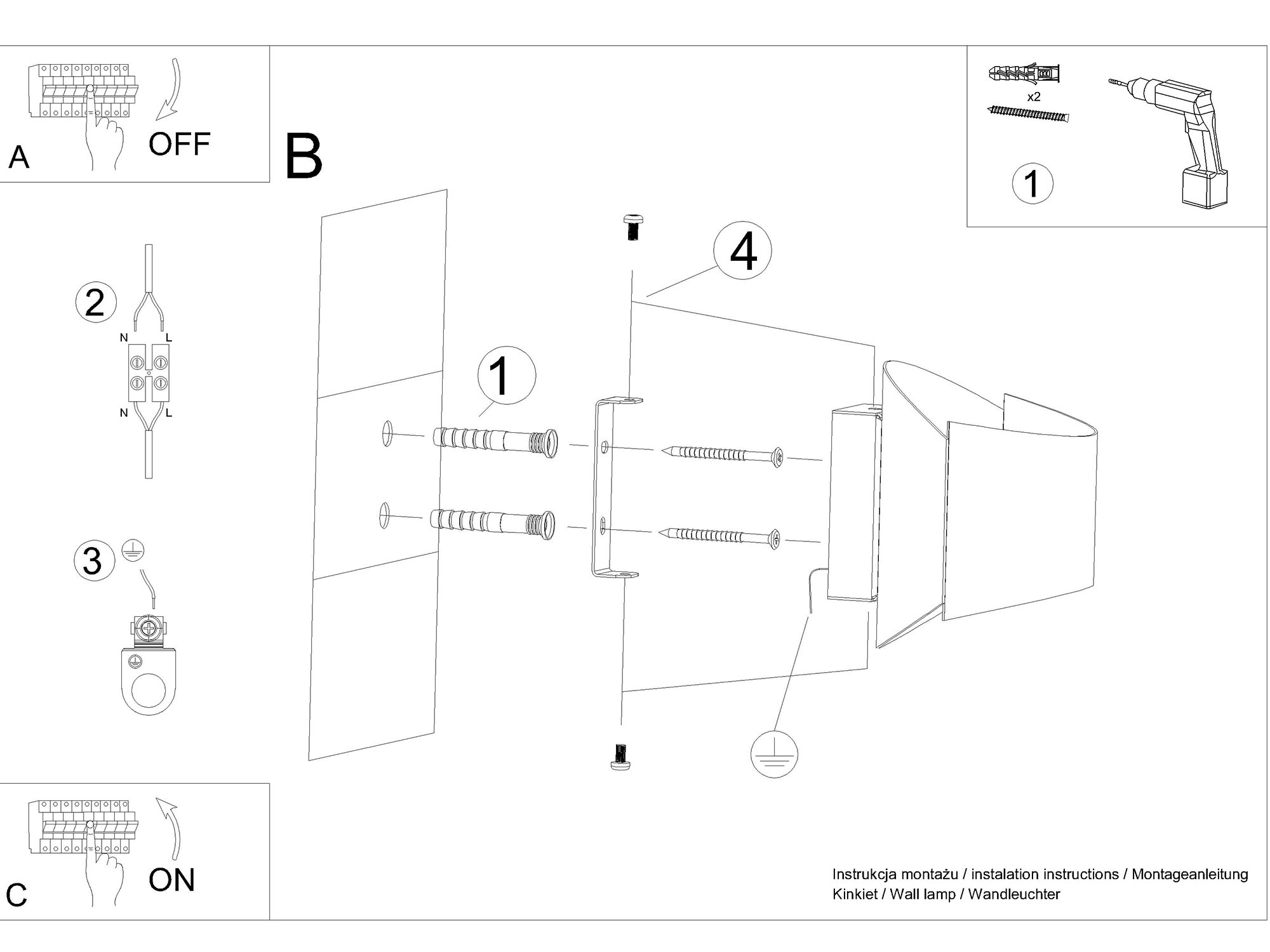 A

OFF

B

x2

1

2

N L

N L

3

4

1

C

ON

Instrukcja montażu / instalation instructions / Montageanleitung
Kinkiet / Wall lamp / Wandleuchter