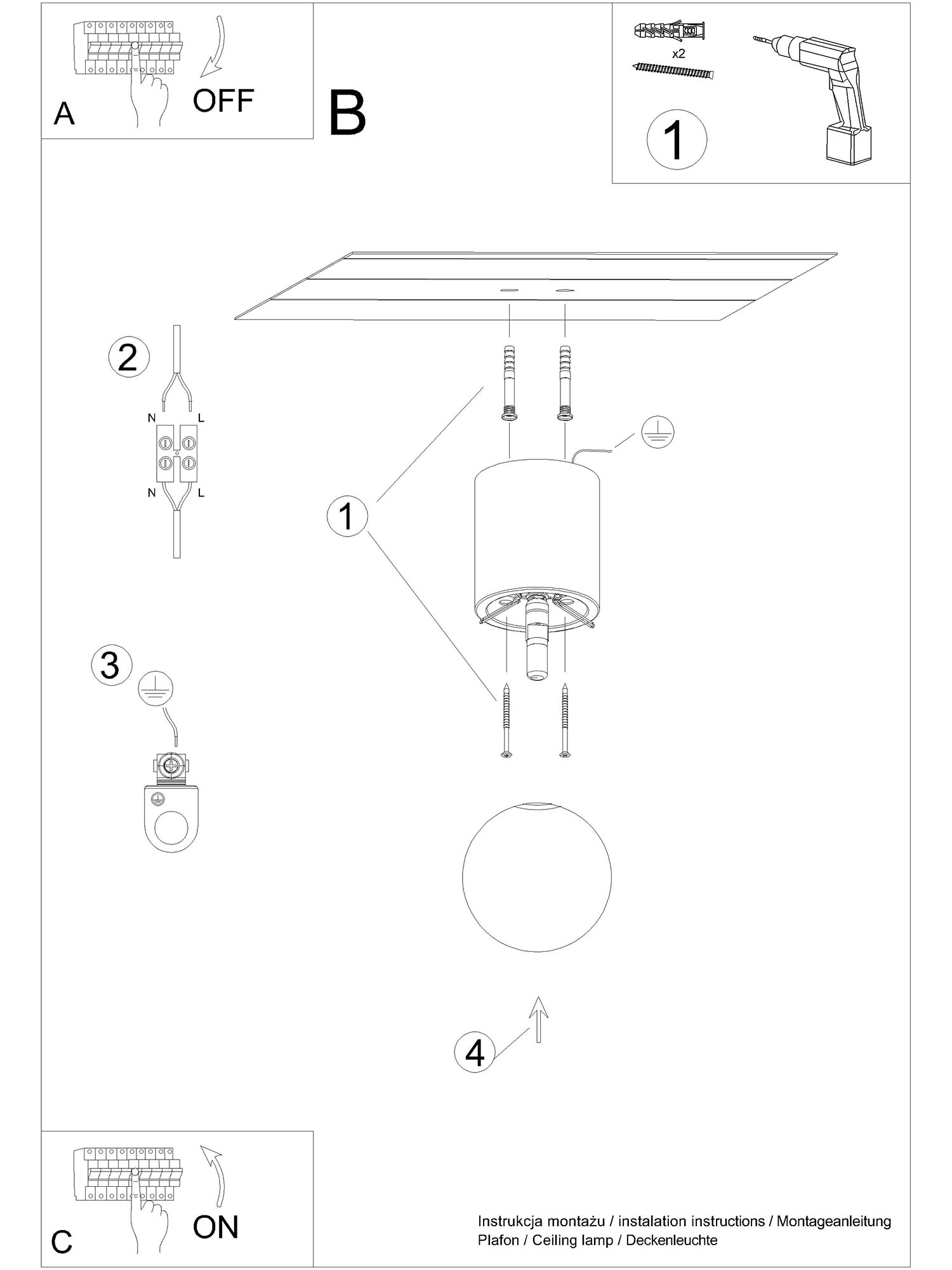 A

OFF

B

x2

1

2

N L

N L

1

3

4

C

ON

Instrukcja montażu / instalation instructions / Montageanleitung
Plafon / Ceiling lamp / Deckenleuchte