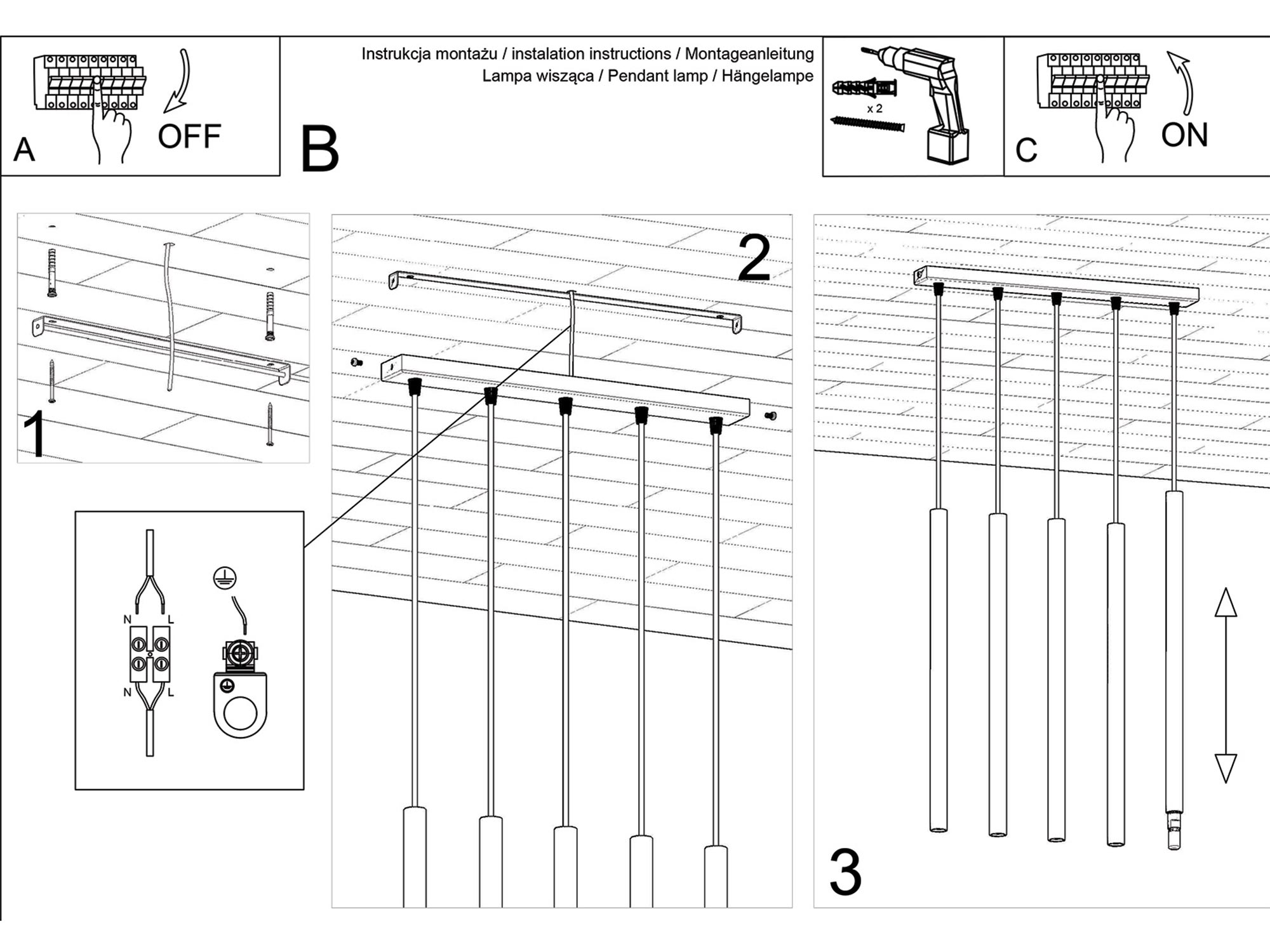 A
OFF

B
Instrukcja montażu / instalation instructions / Montageanleitung
Lampa wisząca / Pendant lamp / Hängelampe

x 2

C
ON

1

2

N
L
N
L

3