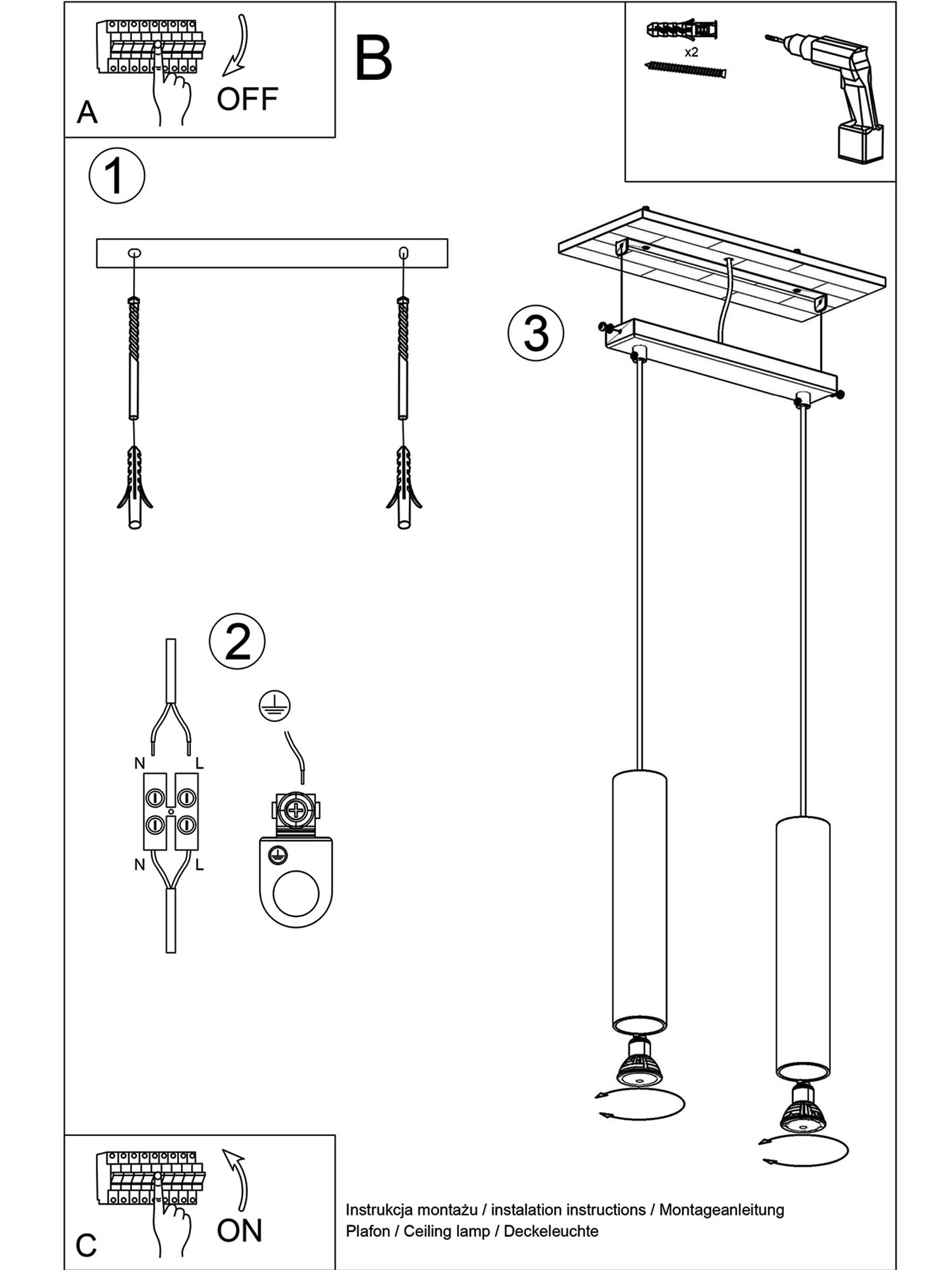 A

OFF

B

x2

1

3

2

N L

N L

C

ON

Instrukcja montażu / instalation instructions / Montageanleitung
Plafon / Ceiling lamp / Deckeleuchte