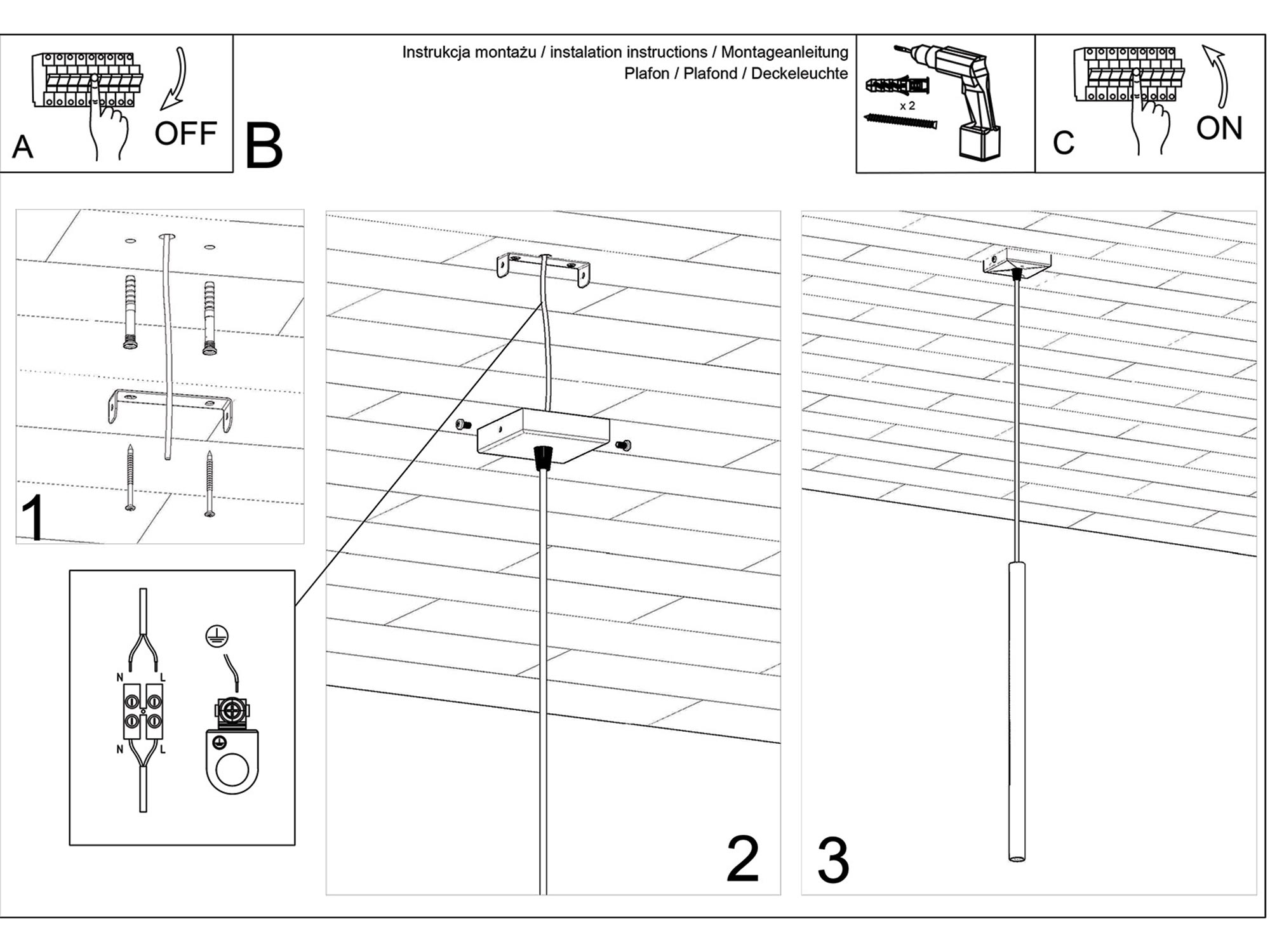 A

OFF

B

Instrukcja montażu / instalation instructions / Montageanleitung
Plafon / Plafond / Deckeleuchte

x 2

C

ON

1

N
L
N
L

2

3