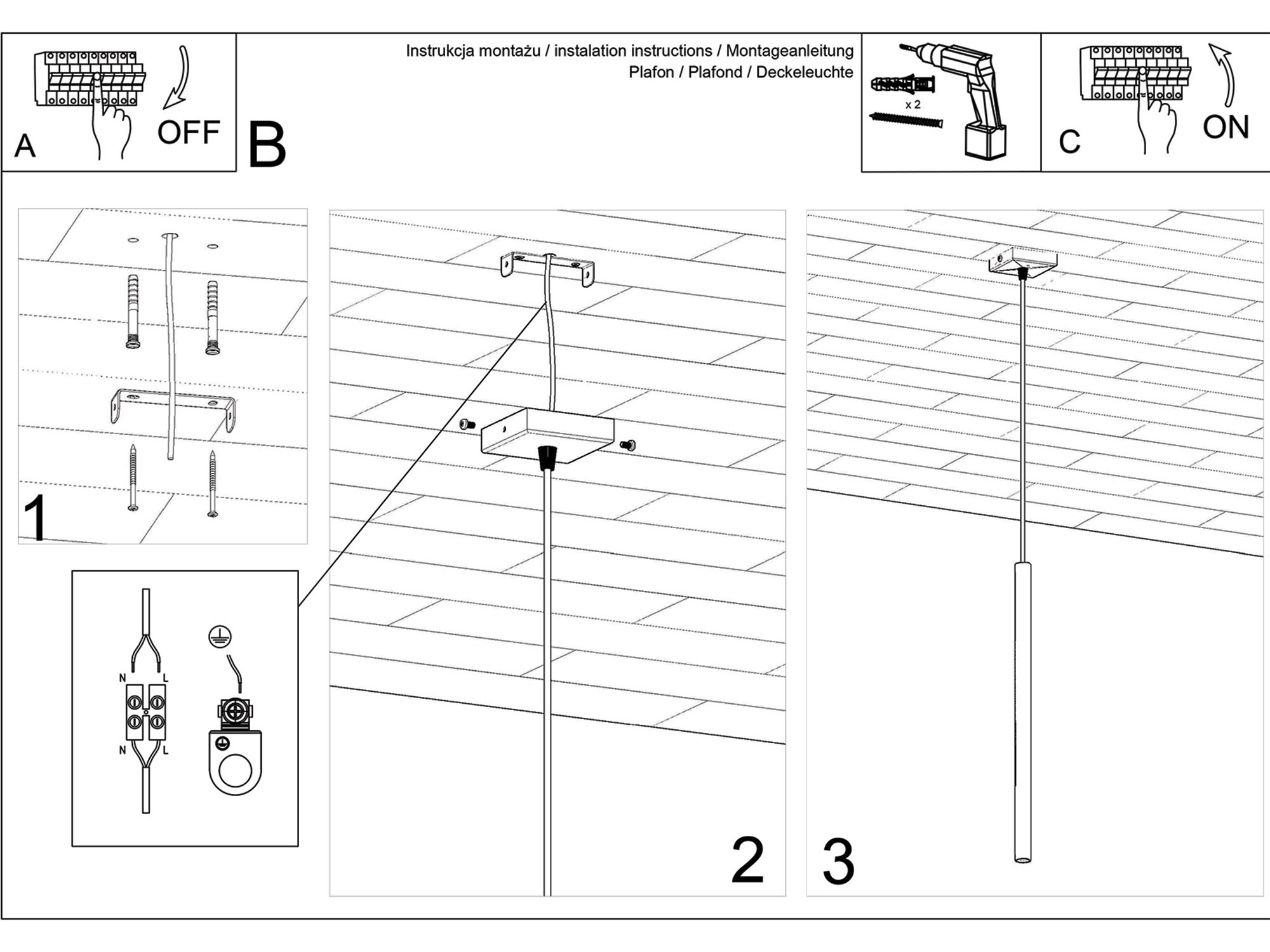 A OFF

B

Instrukcja montażu / instalation instructions / Montageanleitung
Plafon / Plafond / Deckeleuchte

x 2

C ON

1

N L
N L

2

3