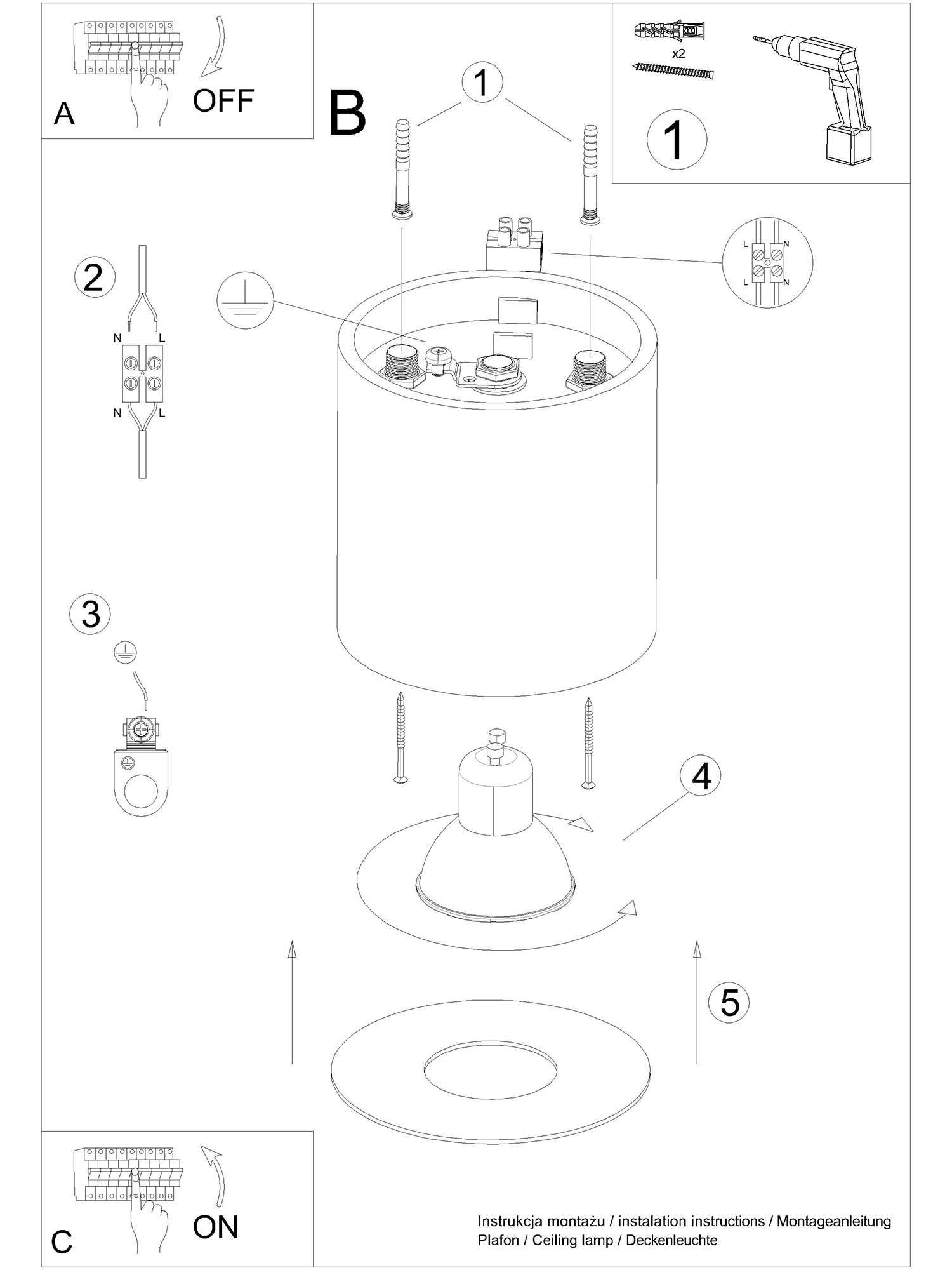 A
OFF

B
1

x2
1

L N
L N

2
N L
N L

3

4

5

C
ON

Instrukcja montażu / instalation instructions / Montageanleitung
Plafon / Ceiling lamp / Deckenleuchte