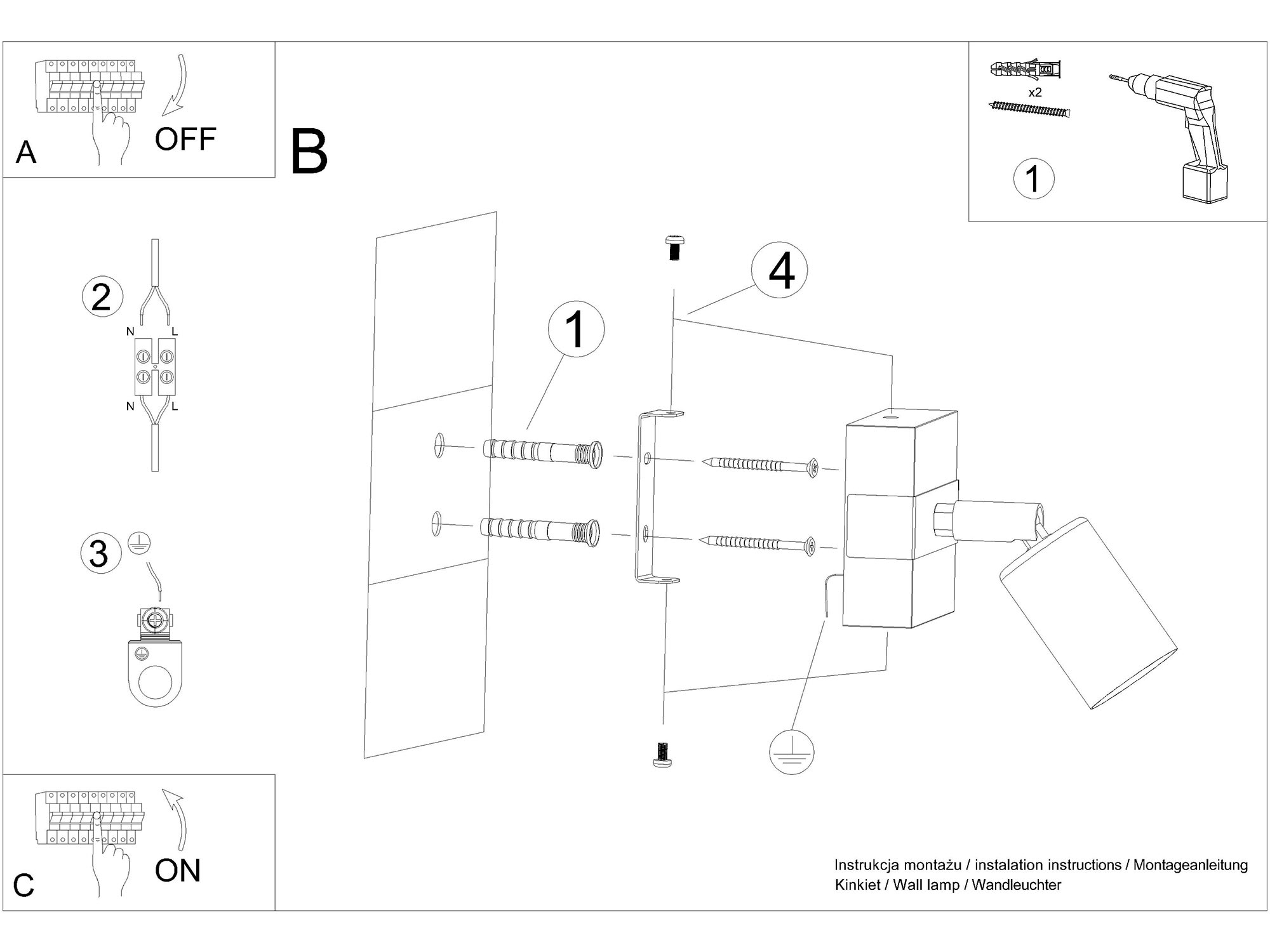 A
OFF

B

x2
1

2
N L
N L

3

1

4

C
ON

Instrukcja montażu / instalation instructions / Montageanleitung
Kinkiet / Wall lamp / Wandleuchter