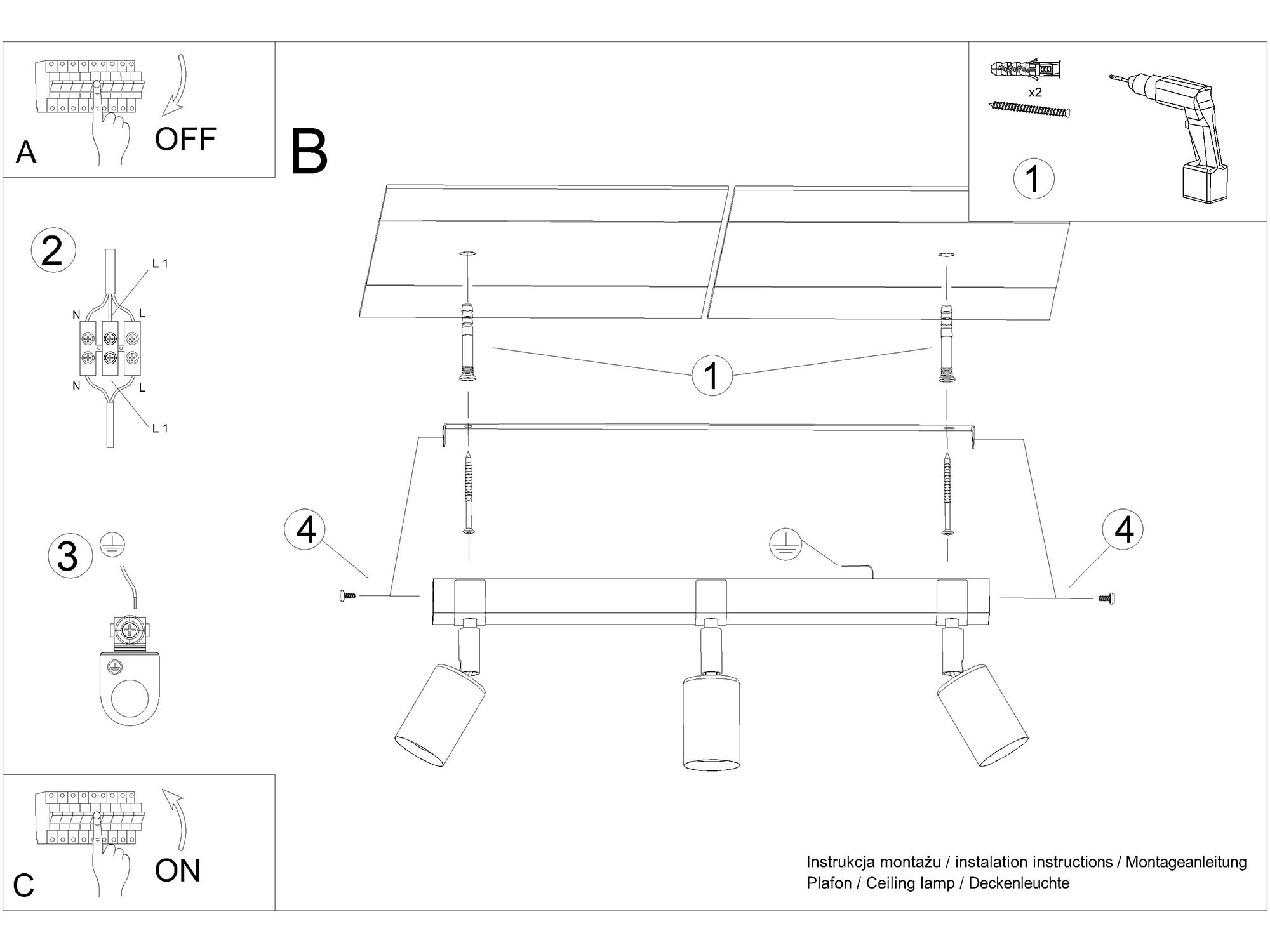 A
OFF

B

x2
1

2
L 1
N
L
N
L
L 1

1

3

4

4

C
ON

Instrukcja montażu / instalation instructions / Montageanleitung
Plafon / Ceiling lamp / Deckenleuchte