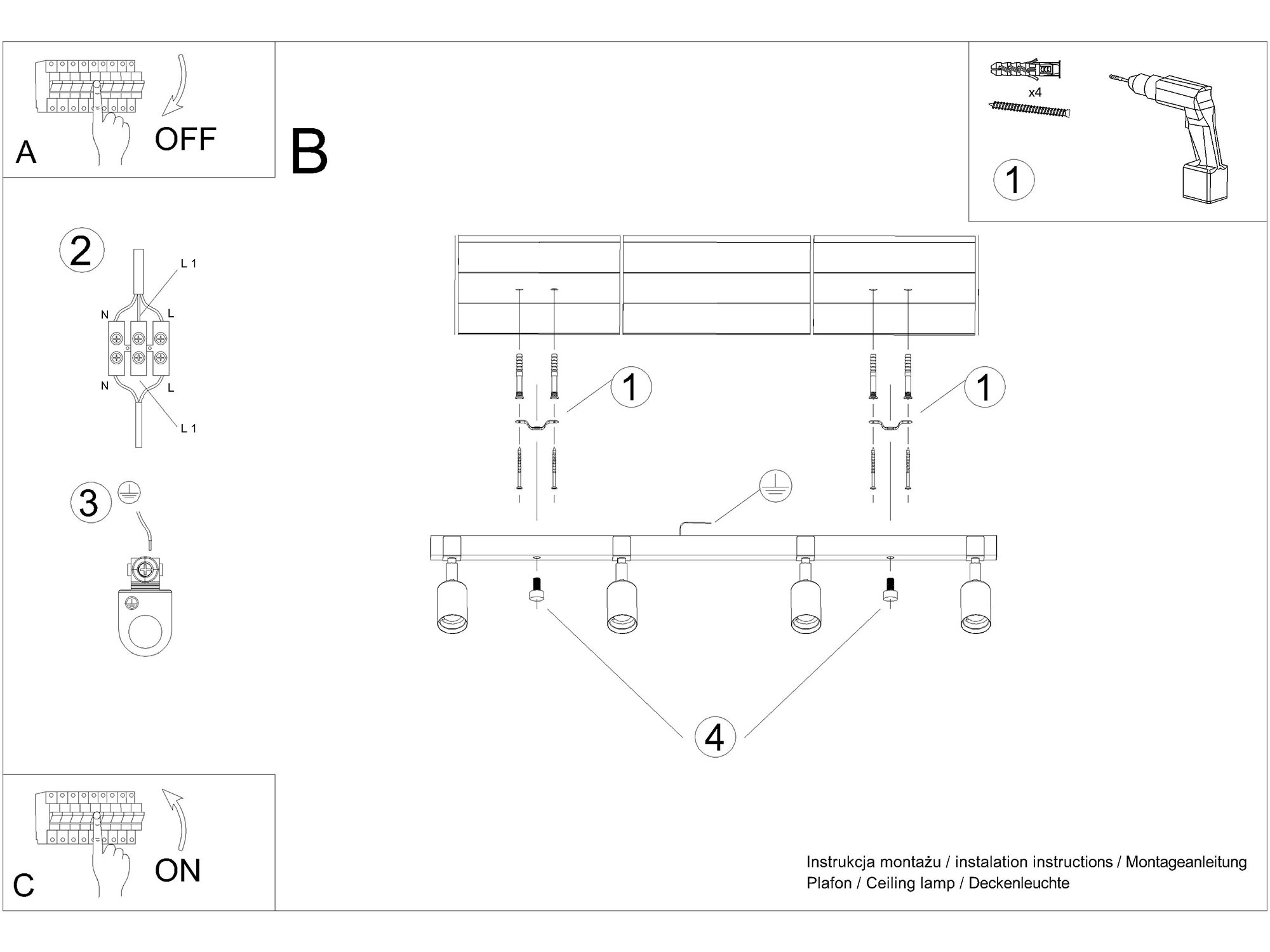 A

OFF

B

x4

1

2

L 1

N

L

N

L

L 1

3

1

1

4

C

ON

Instrukcja montażu / instalation instructions / Montageanleitung
Plafon / Ceiling lamp / Deckenleuchte