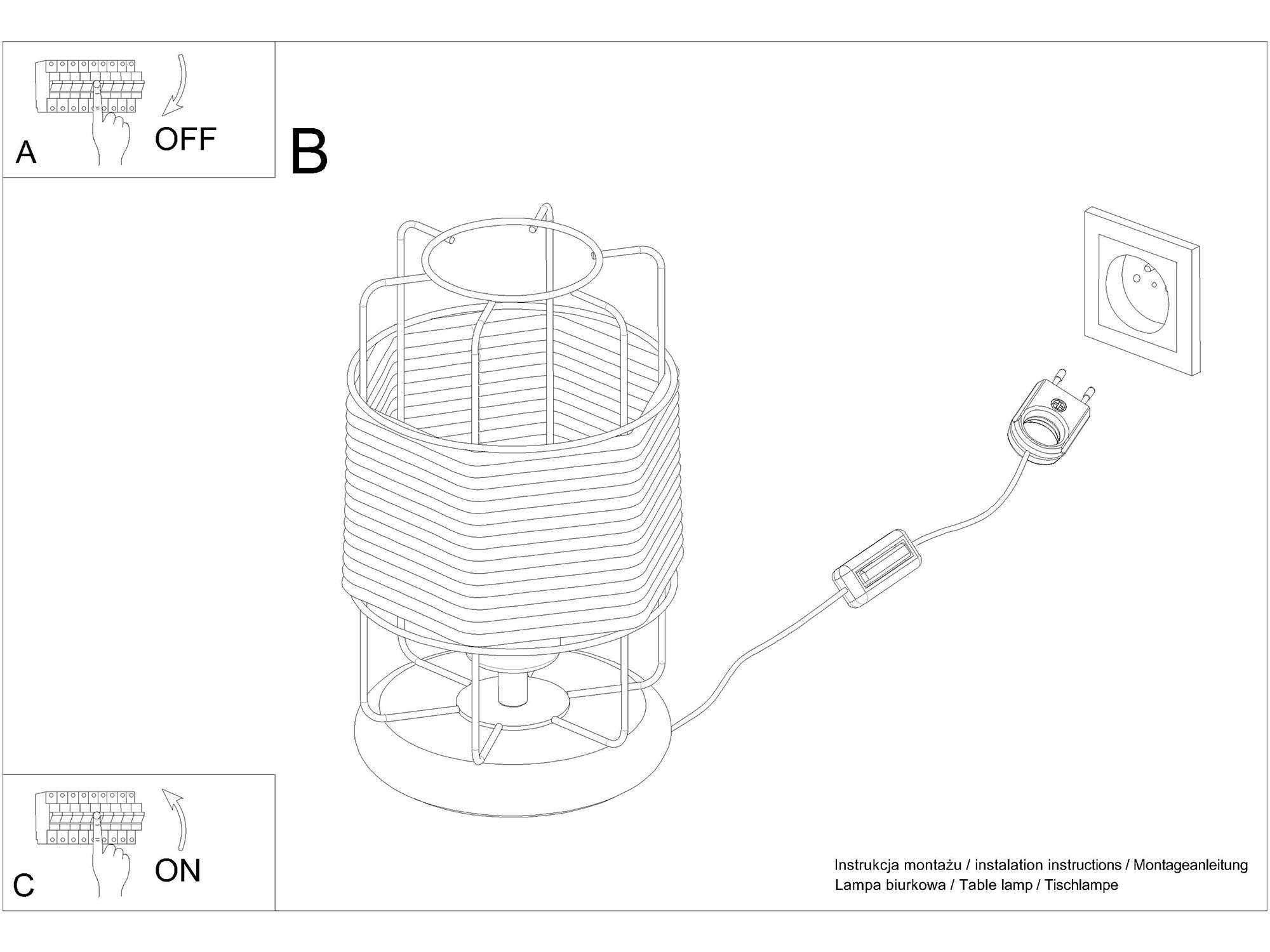 A

OFF

B

C

ON

Instrukcja montażu / instalation instructions / Montageanleitung
Lampa biurkowa / Table lamp / Tischlampe