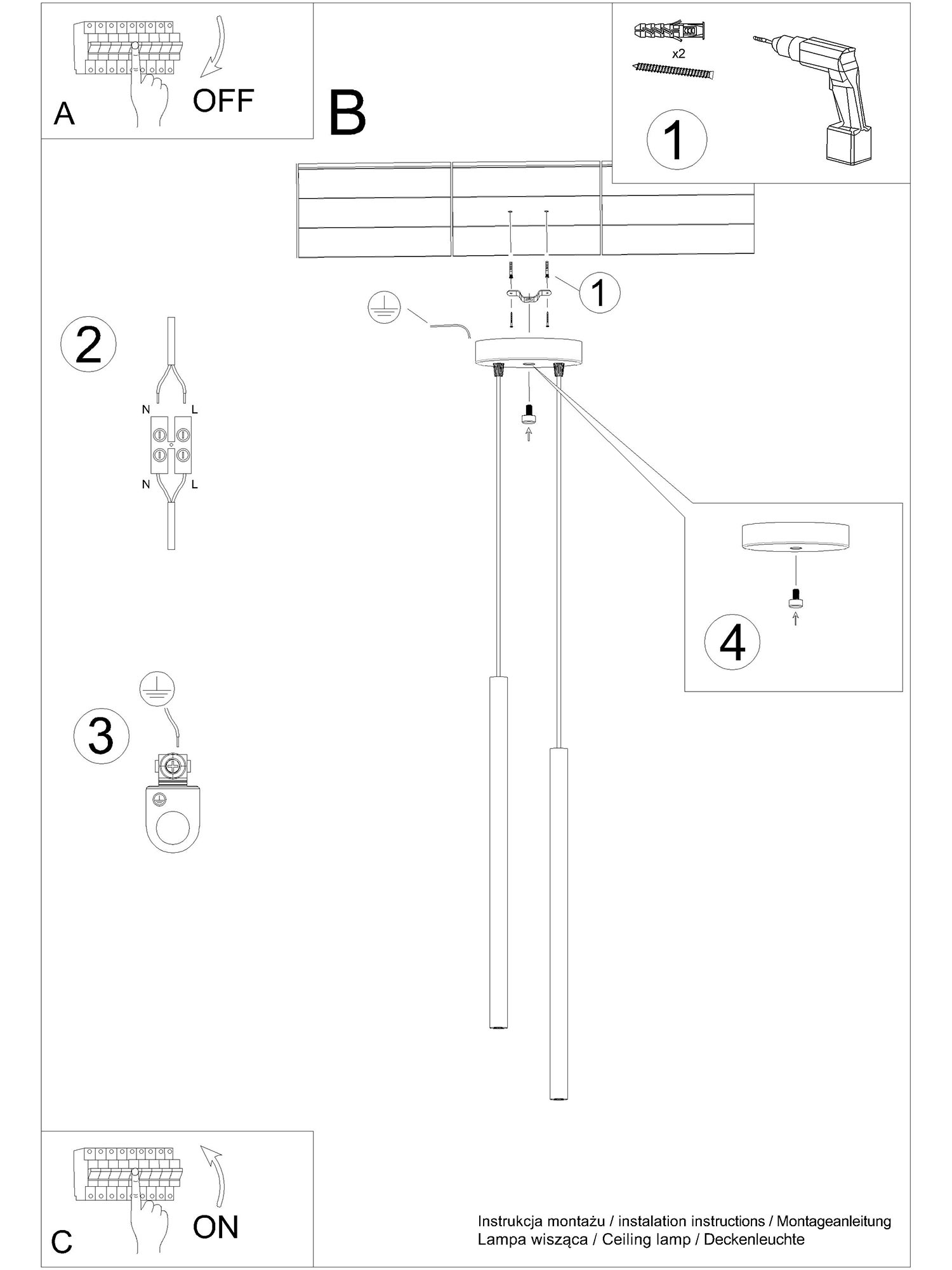 A
OFF

B

x2
1

1

2
N L
N L

3

4

C
ON

Instrukcja montażu / instalation instructions / Montageanleitung
Lampa wisząca / Ceiling lamp / Deckenleuchte