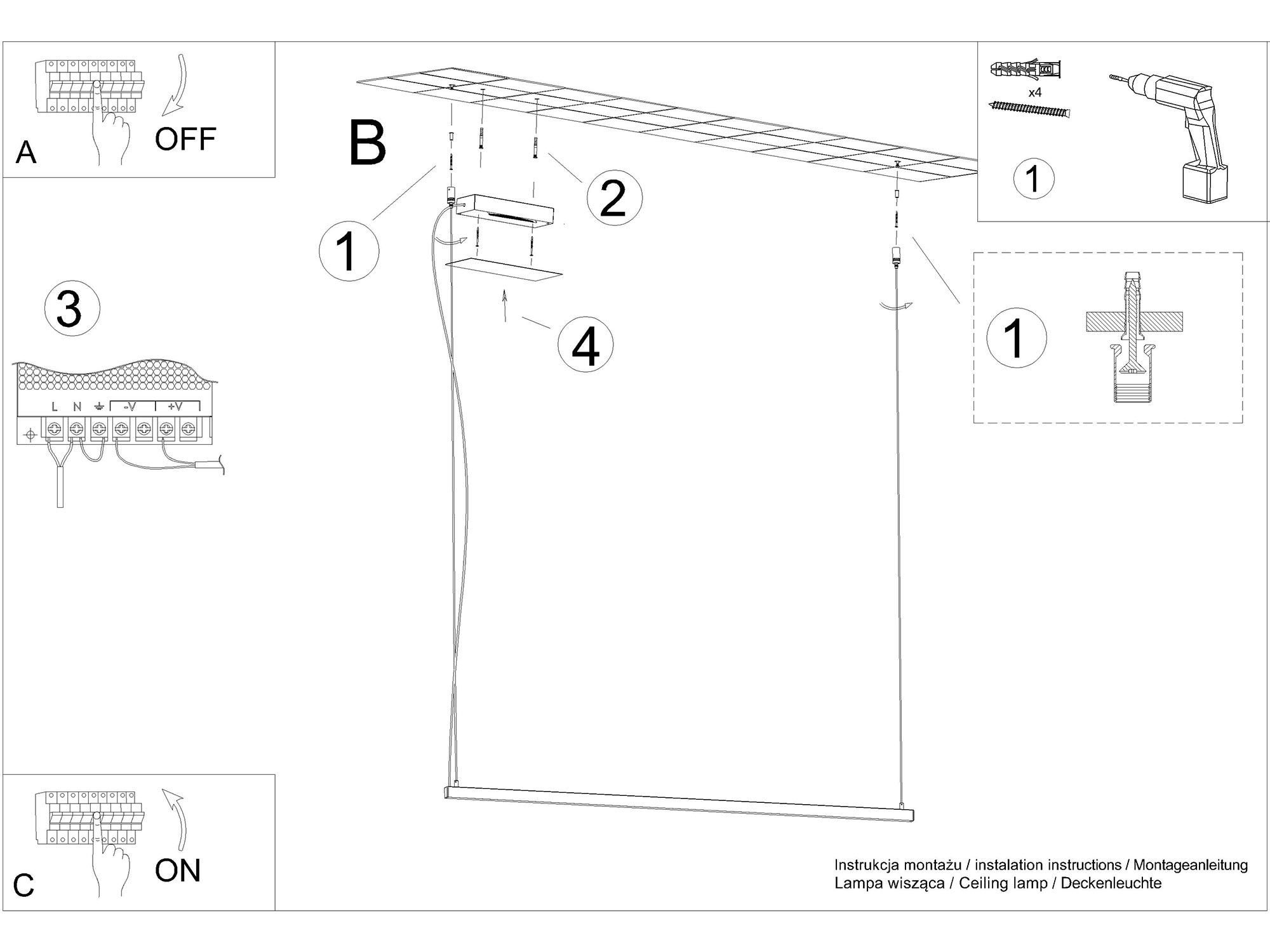 A

OFF

B

1

2

4

x4

1

1

3

L N -V +V

C

ON

Instrukcja montażu / instalation instructions / Montageanleitung
Lampa wisząca / Ceiling lamp / Deckenleuchte