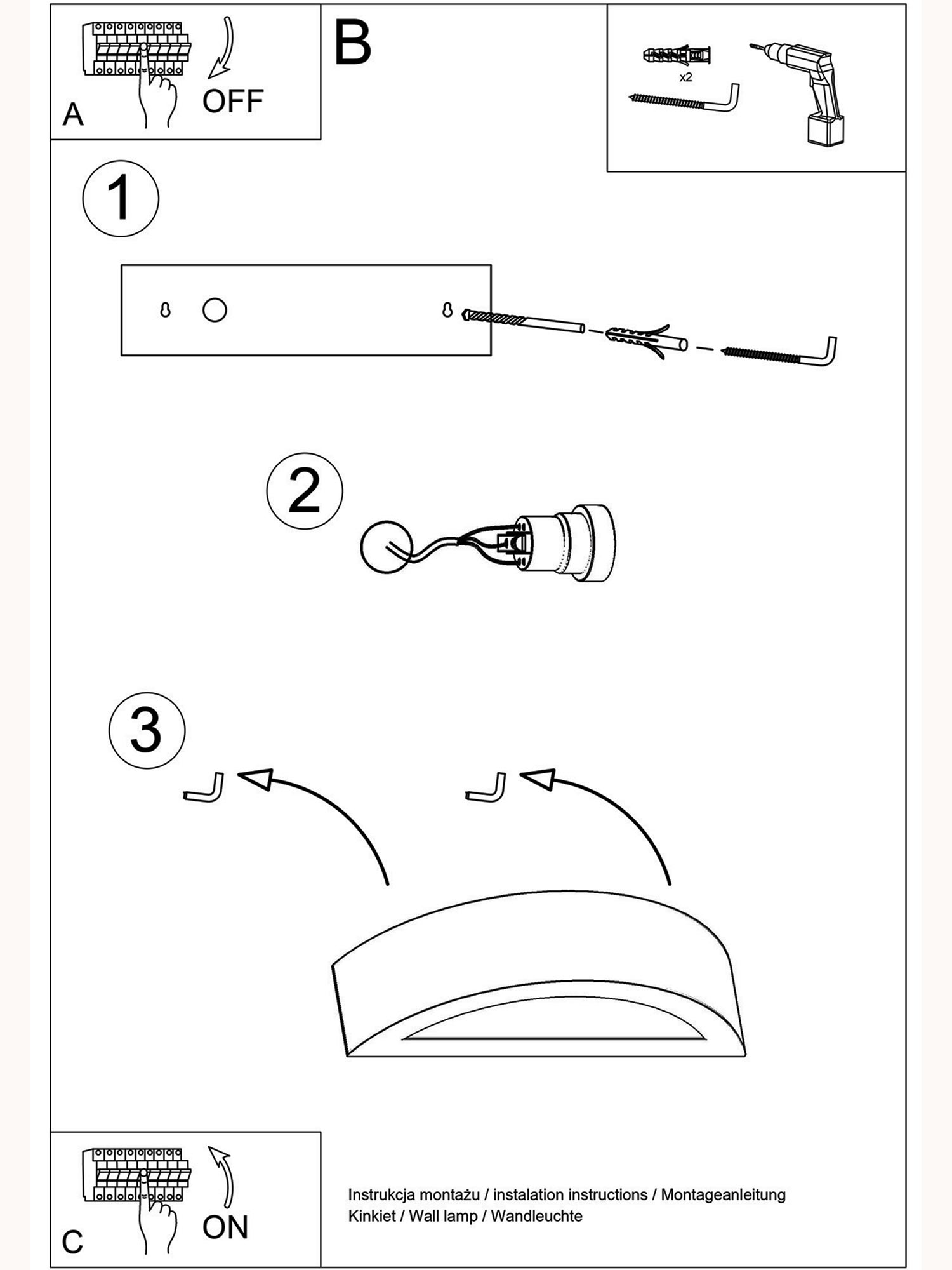 A
OFF

B

x2

1

2

3

C
ON

Instrukcja montażu / instalation instructions / Montageanleitung
Kinkiet / Wall lamp / Wandleuchte