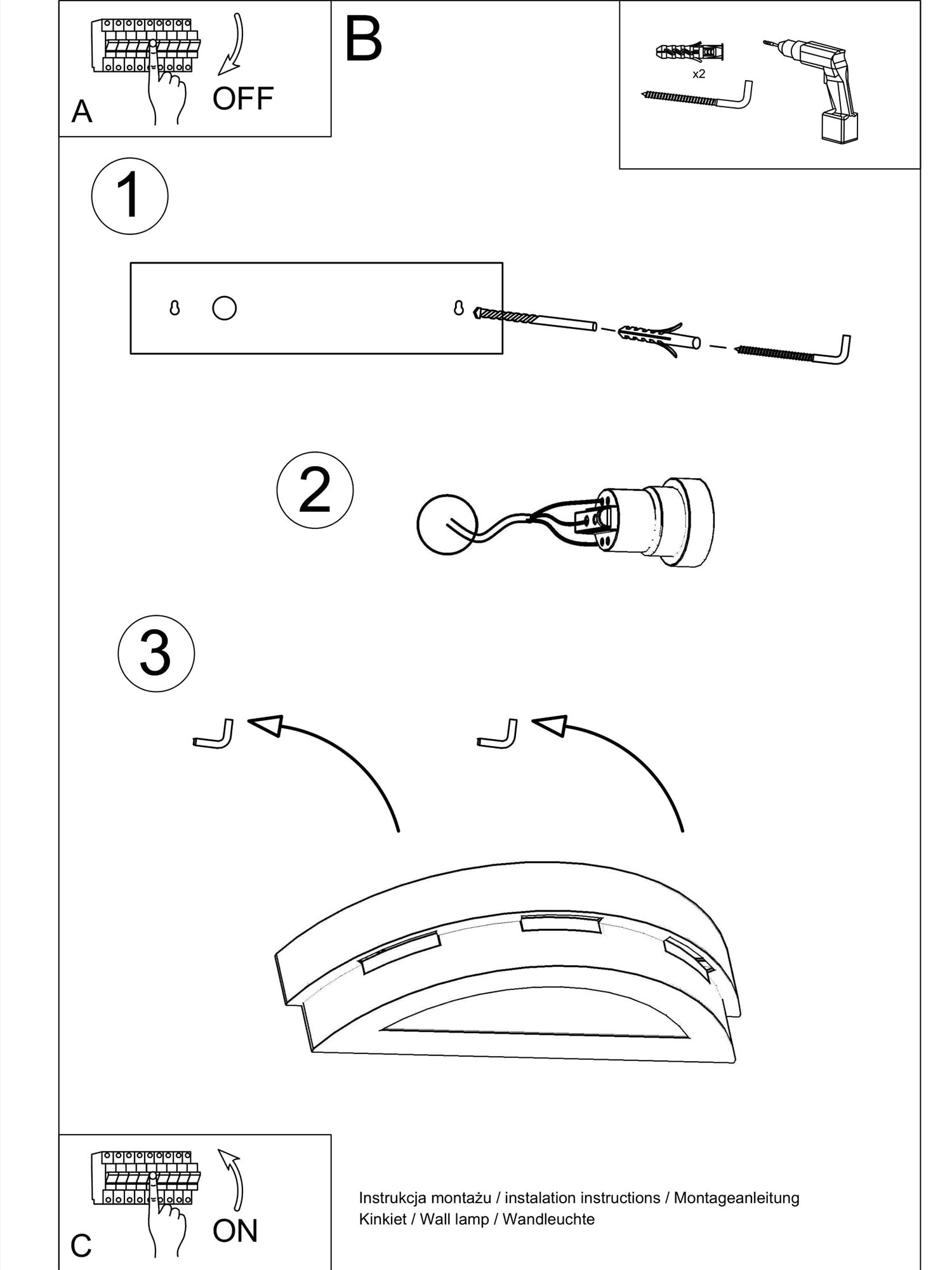 A

OFF

B

x2

1

2

3

C

ON

Instrukcja montażu / instalation instructions / Montageanleitung
Kinkiet / Wall lamp / Wandleuchte