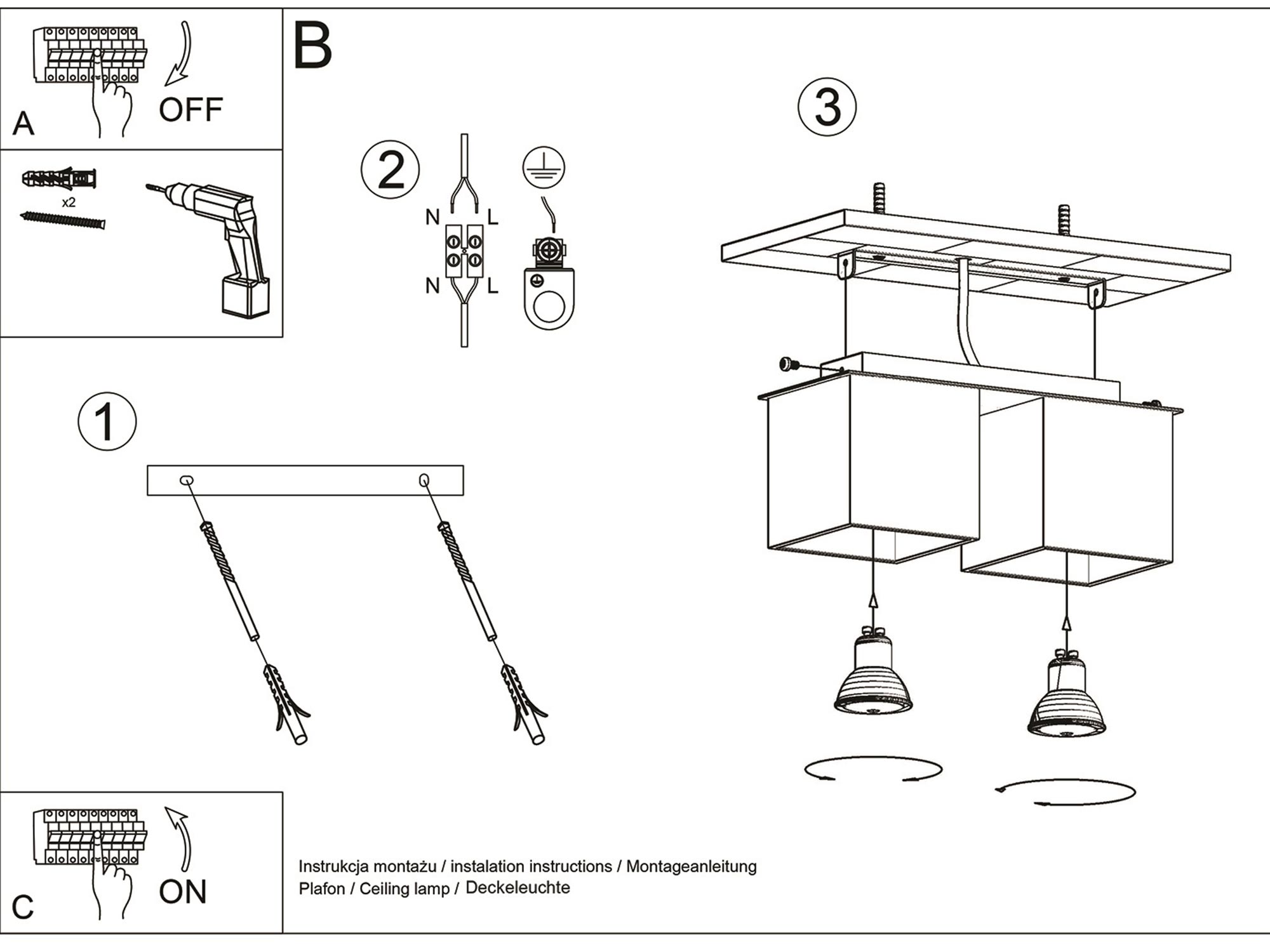 A
OFF

x2

B

2

N L
N L

3

1

C
ON

Instrukcja montażu / instalation instructions / Montageanleitung
Plafon / Ceiling lamp / Deckeleuchte