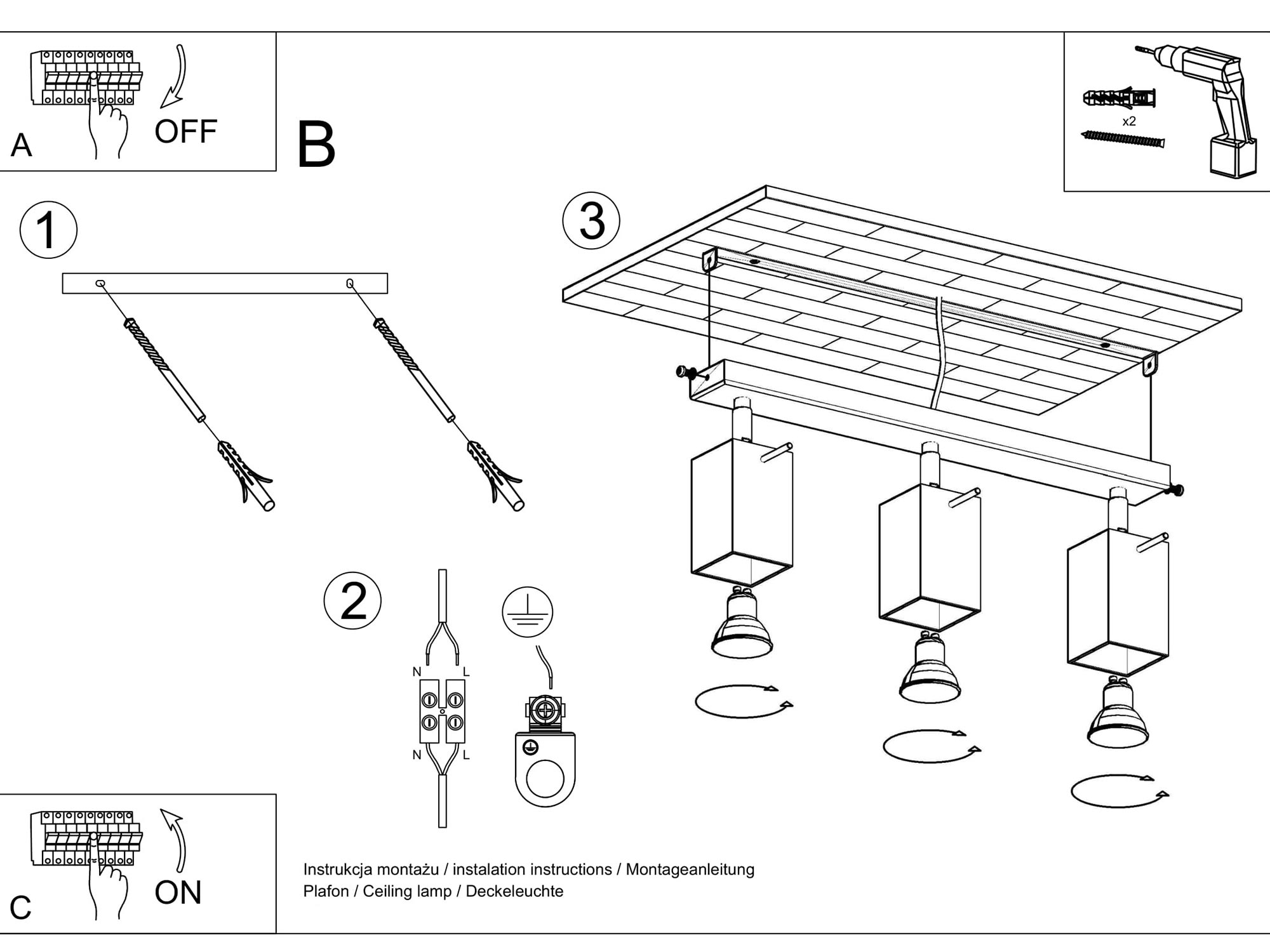 A
OFF

B

x2

1

3

2

N L

N L

C
ON

Instrukcja montażu / instalation instructions / Montageanleitung
Plafon / Ceiling lamp / Deckeleuchte